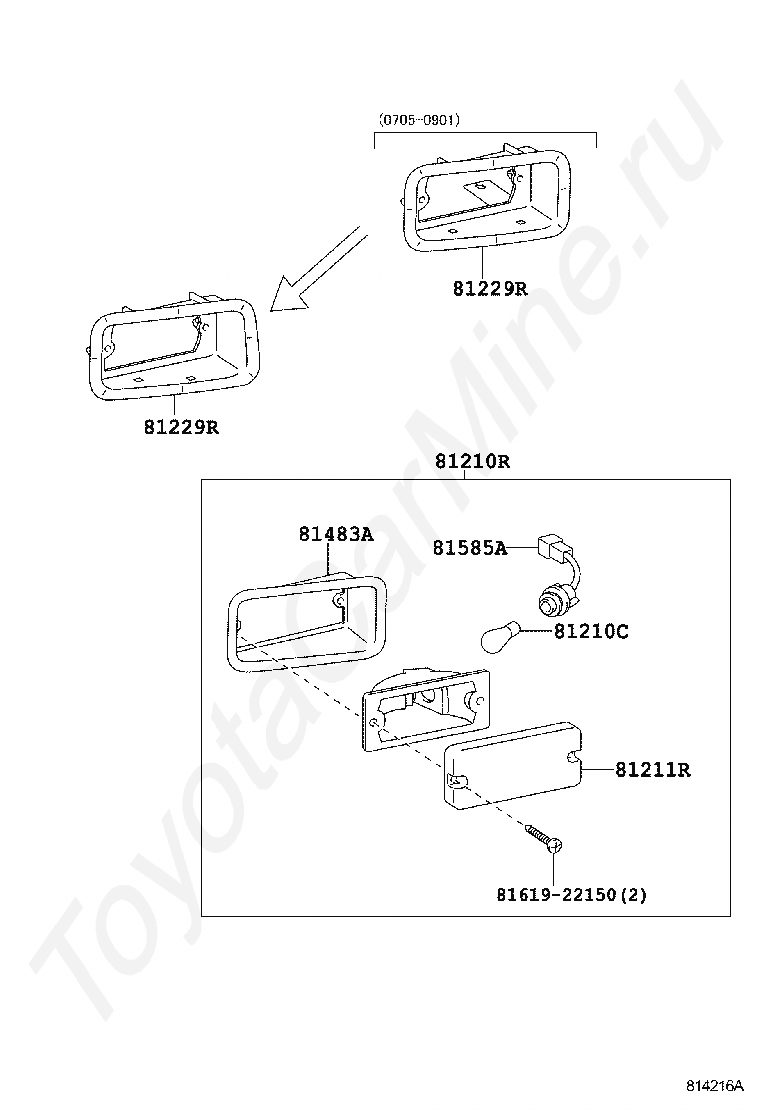 (0705-0901)

81229R

81229R

81210R

81483A

81585A

81210C

81211R

81619-22150(2)

ToyotaCarMine.ru

814216A