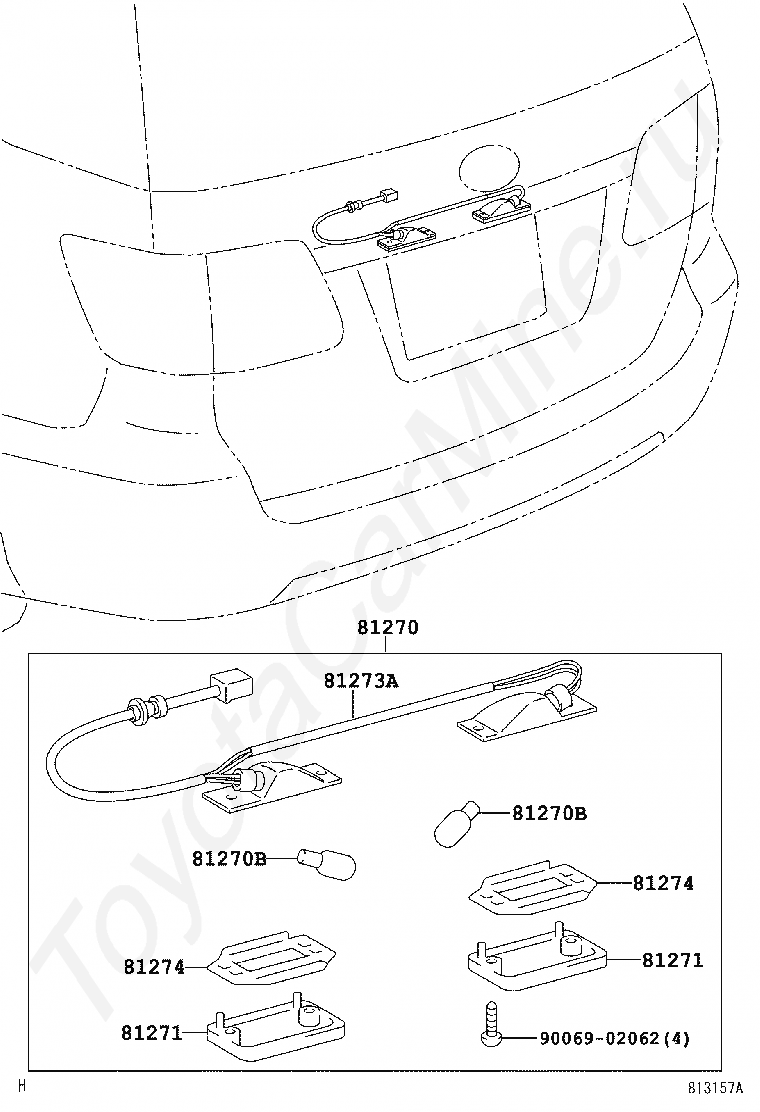 ToyotaCarMine.ru

81270

81273A

81270B

81270B

81274

81274

81271

81271

90069-02062(4)

H

813157A