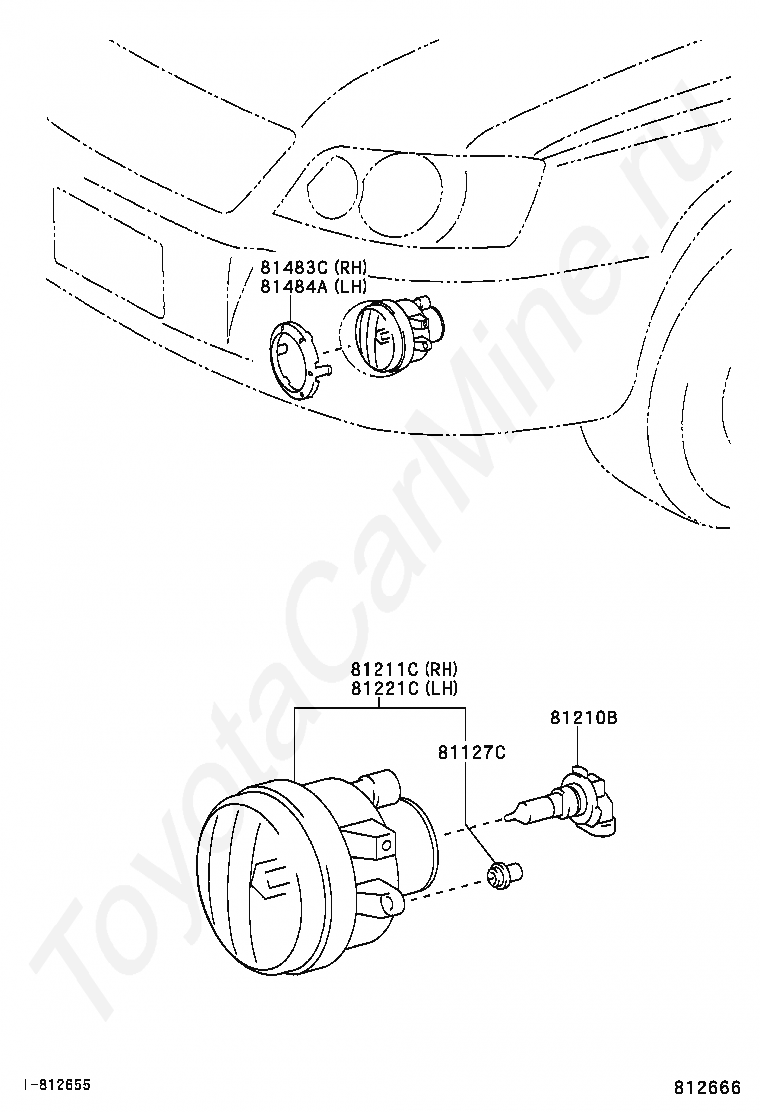 81483C (RH)
81484A (LH)

81211C (RH)
81221C (LH)

81210B

81127C

ToyotaCarMine.ru

I-812655

812666