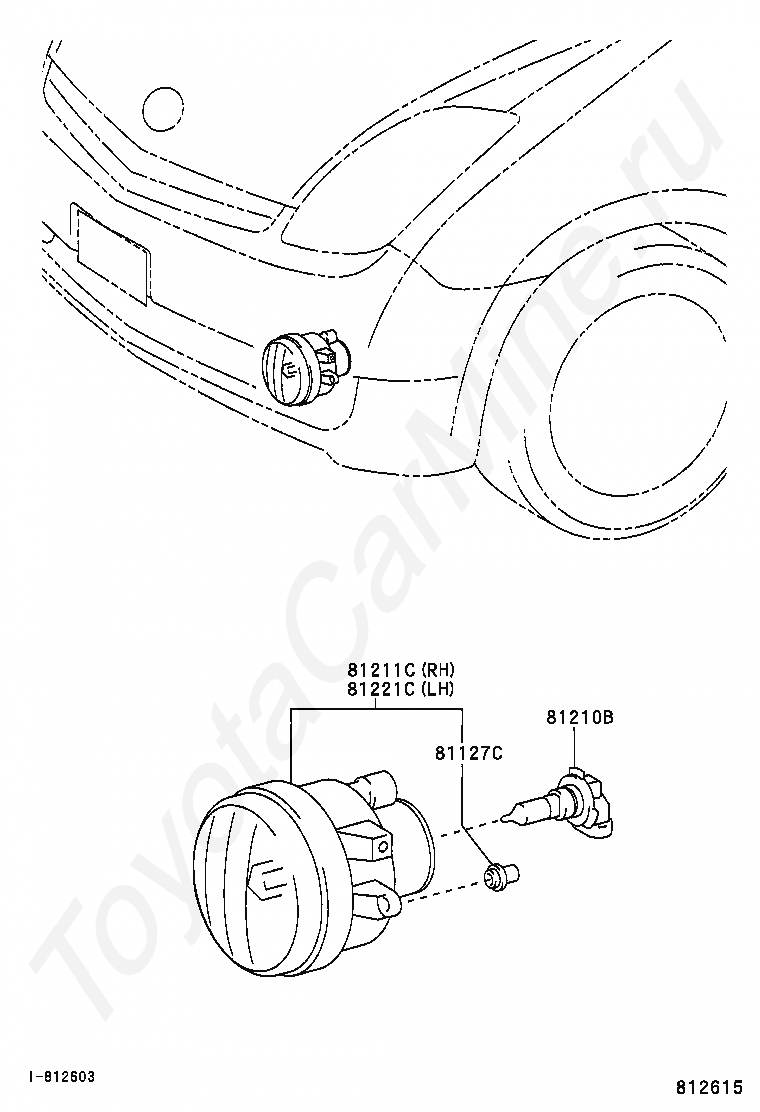 ToyotaCarMine.ru

81211C (RH)
81221C (LH)

81210B

81127C

I-812603

812615