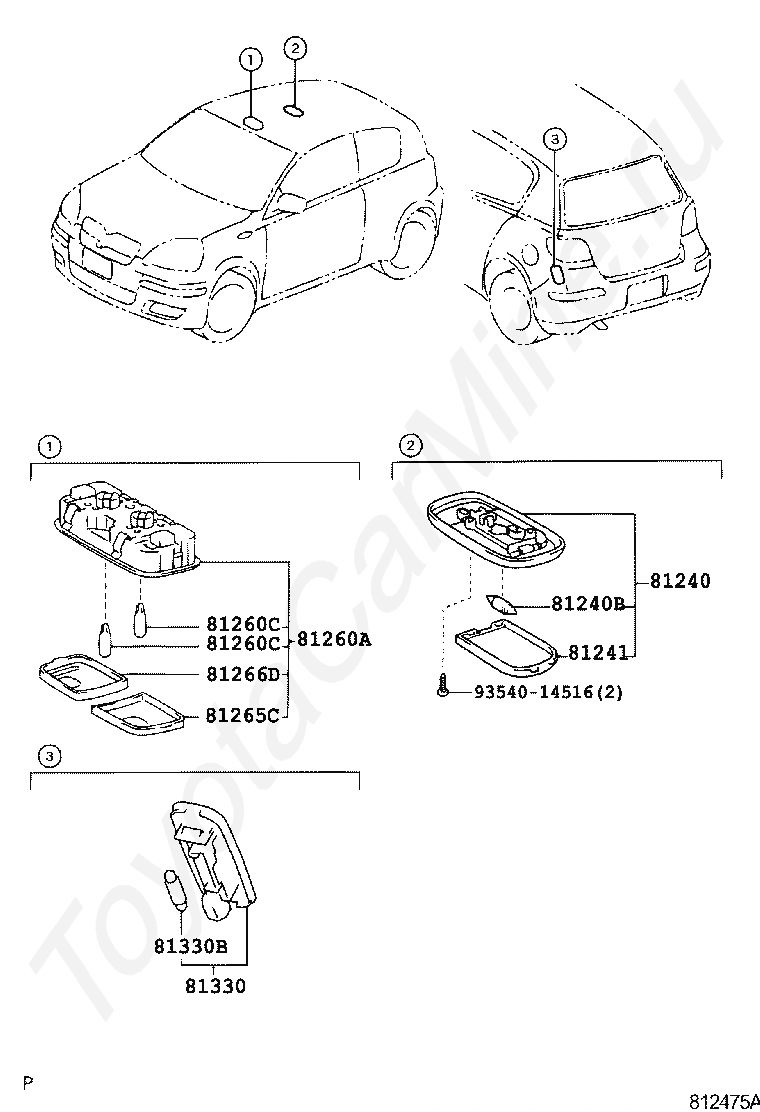 1
2
3
ToyotaCarMine.ru
1
81260C
81260C
81260A
81266D
81265C
2
81240
81240B
81241
93540-14516(2)
3
81330B
81330
P
812475A