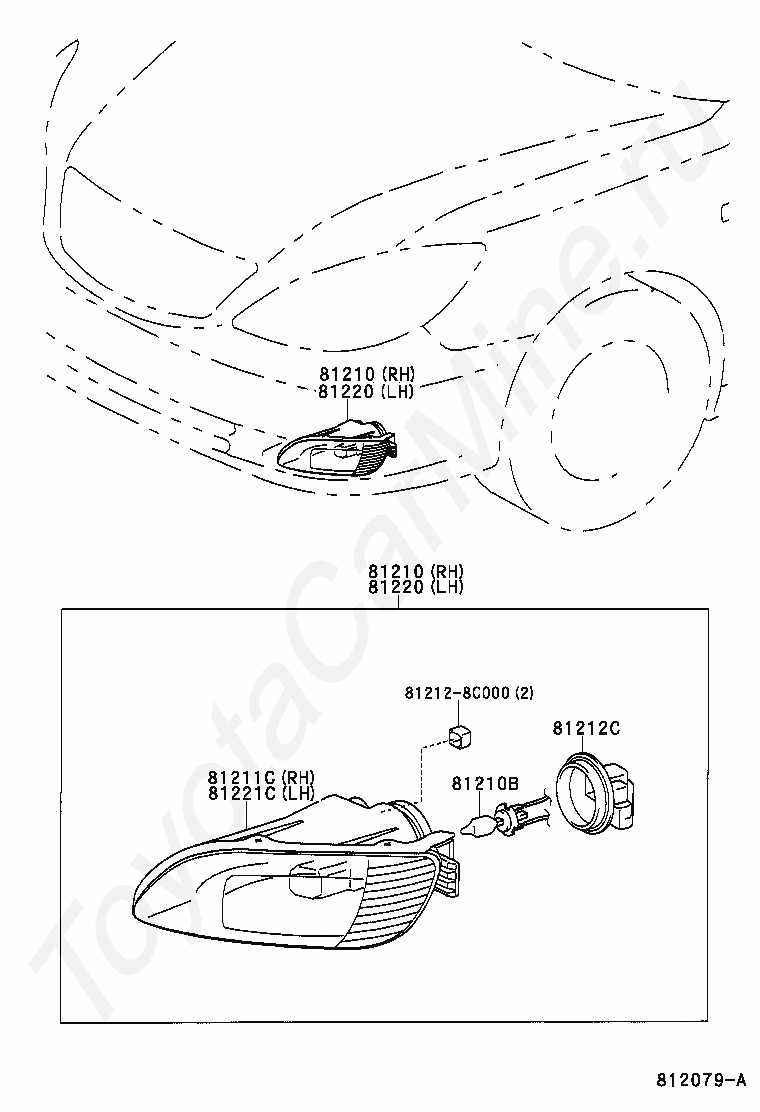 ToyotaCarMine.ru

81210 (RH)
81220 (LH)

81210 (RH)
81220 (LH)

81212-8C000 (2)

81212C

81211C (RH)
81221C (LH)

81210B

812079-A