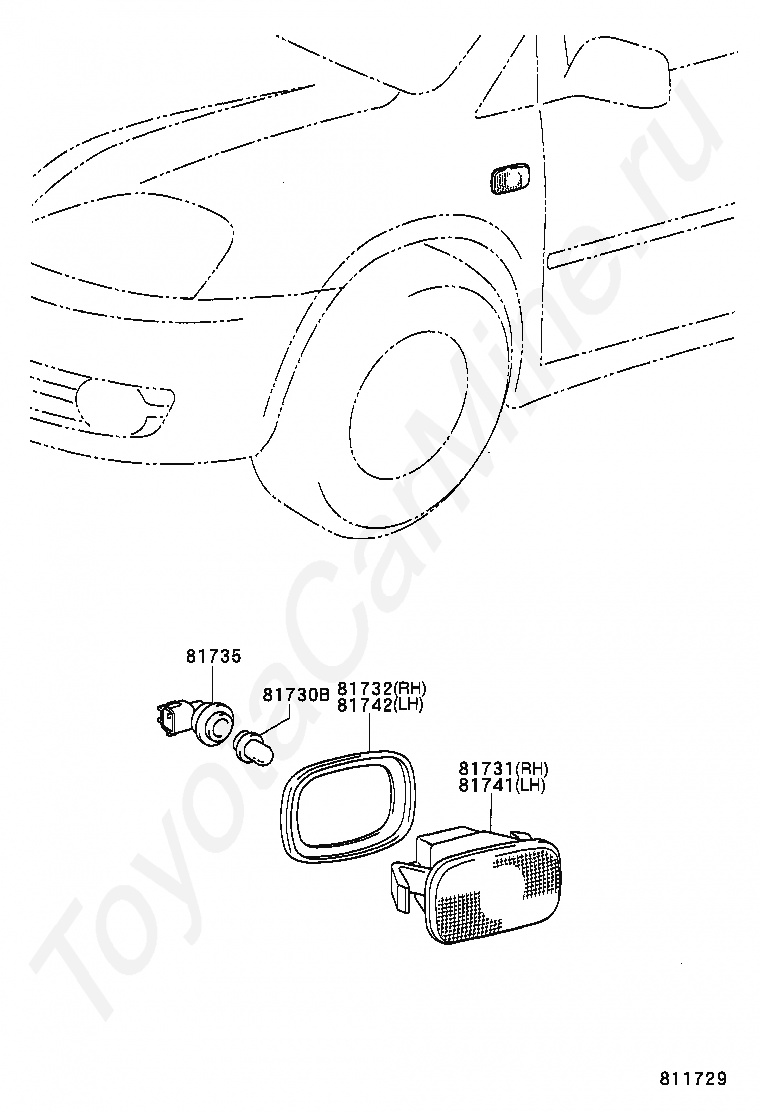 ToyotaCarMine.ru

81735

81730B

81732(RH)
81742(LH)

81731(RH)
81741(LH)

811729