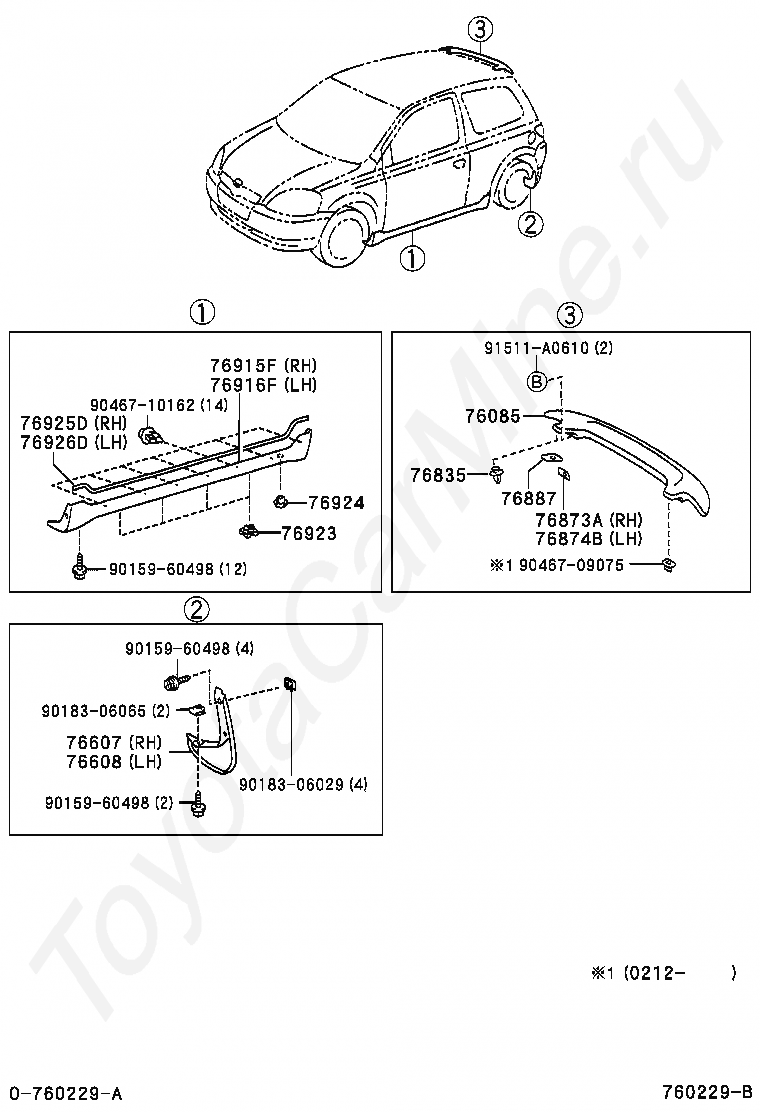 ③
②
①

①
76915F (RH)
76916F (LH)
90467-10162 (14)
76925D (RH)
76926D (LH)
76924
76923
90159-60498 (12)

③
91511-A0610 (2)
B
76085
76835
76887
76873A (RH)
76874B (LH)
※1 90467-09075

②
90159-60498 (4)
90183-06065 (2)
76607 (RH)
76608 (LH)
90183-06029 (4)
90159-60498 (2)

ToyotaCarMine.ru

※1 (0212-　　)

0-760229-A
760229-B