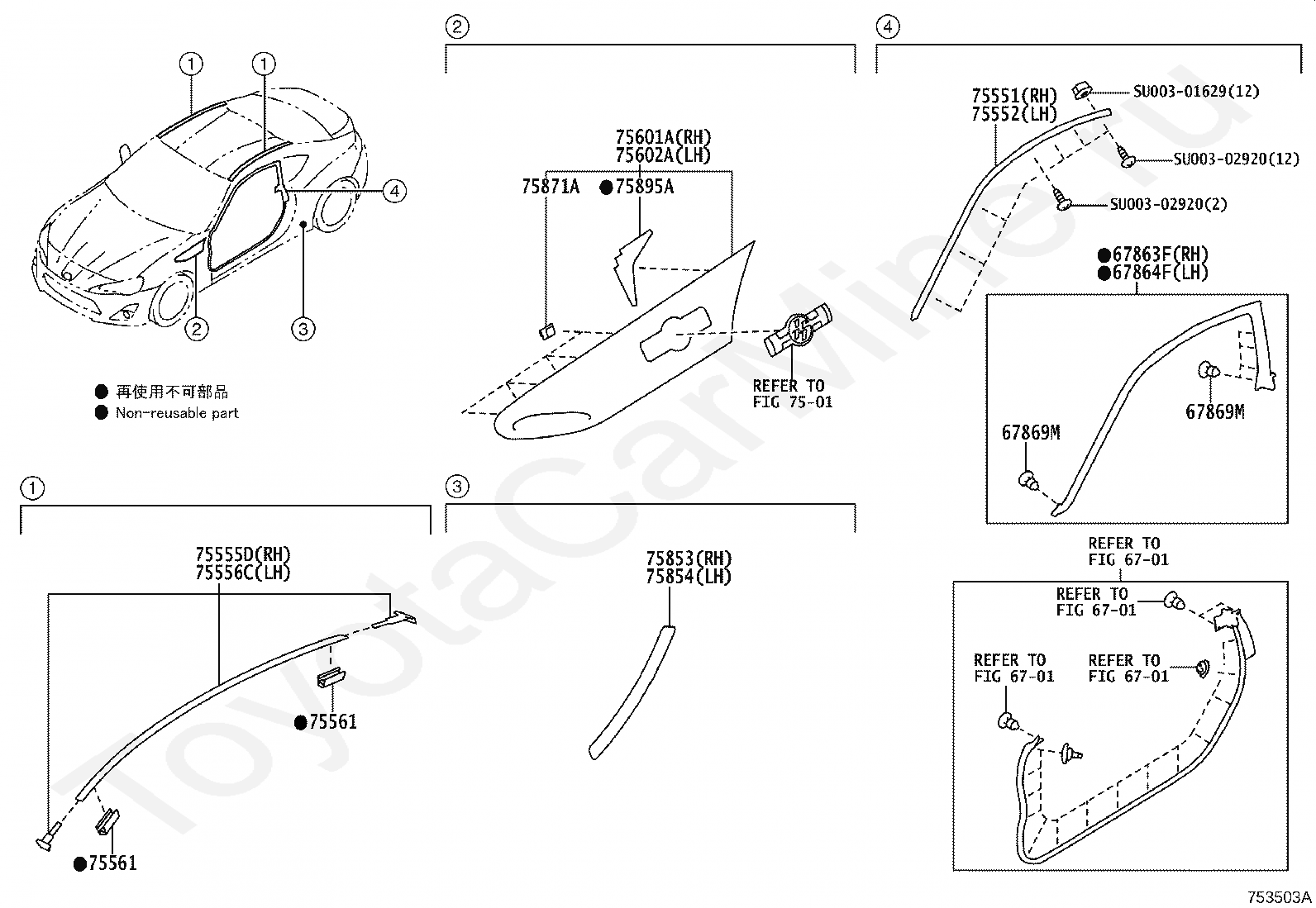 1
1
4
2
3

● 再使用不可部品
● Non-reusable part

2
75601A(RH)
75602A(LH)
75871A ●75895A
REFER TO
FIG 75-01

4
75551(RH)
75552(LH)
SU003-01629(12)
SU003-02920(12)
SU003-02920(2)
●67863F(RH)
●67864F(LH)
67869M
67869M
REFER TO
FIG 67-01
REFER TO
FIG 67-01
REFER TO
FIG 67-01
REFER TO
FIG 67-01

1
75555D(RH)
75556C(LH)
●75561
●75561

3
75853(RH)
75854(LH)

ToyotaCarMine.ru

753503A