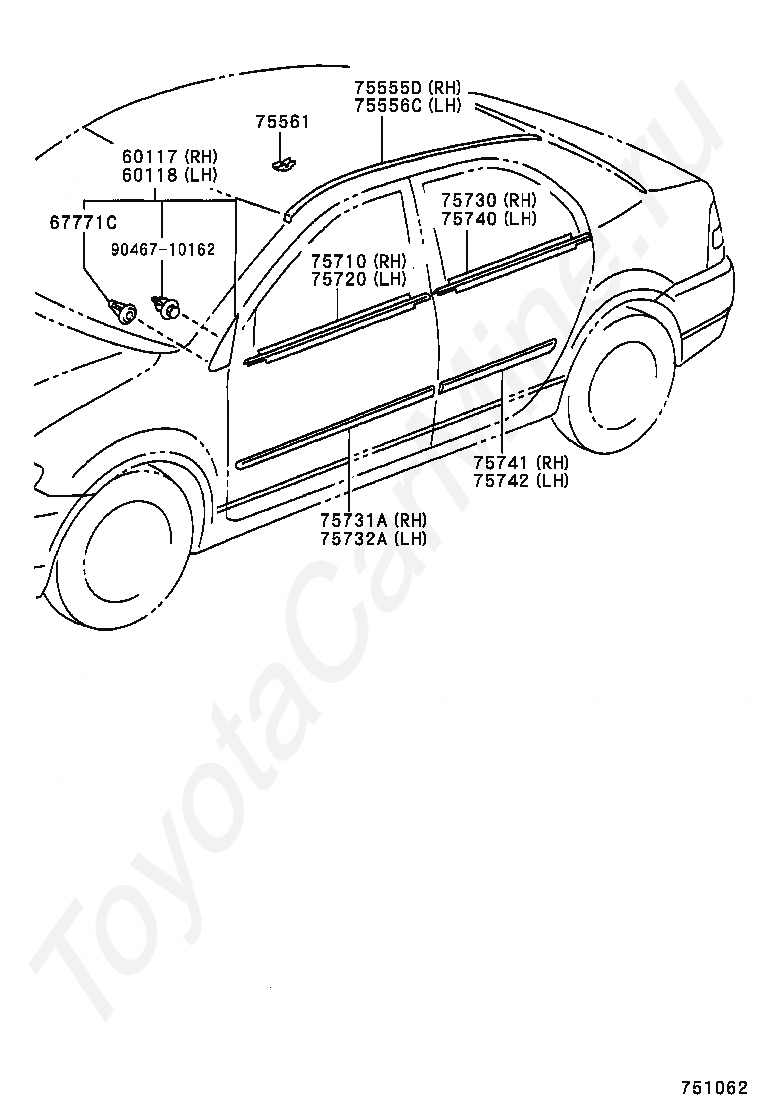 75555D (RH)
75556C (LH)

75561

60117 (RH)
60118 (LH)

67771C

90467-10162

75730 (RH)
75740 (LH)

75710 (RH)
75720 (LH)

75741 (RH)
75742 (LH)

75731A (RH)
75732A (LH)

ToyotaCarline.ru

751062