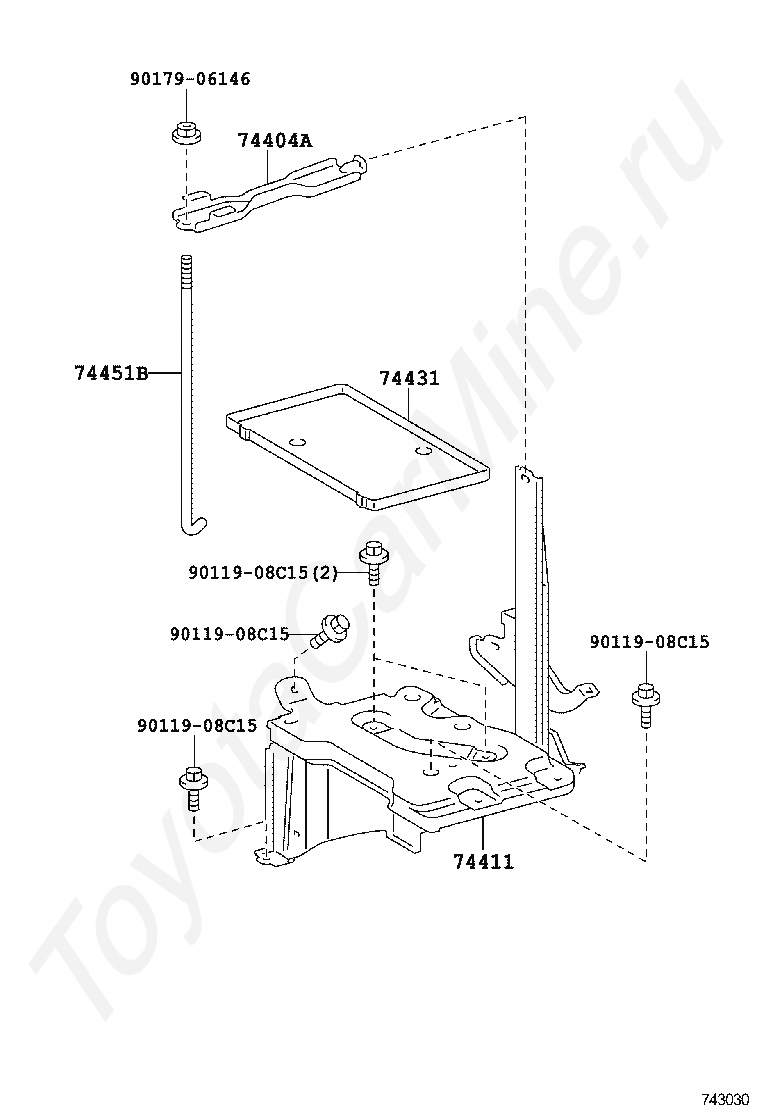 90179-06146

74404A

74451B

74431

90119-08C15(2)

90119-08C15

90119-08C15

90119-08C15

74411

ToyotaCarMine.ru

743030