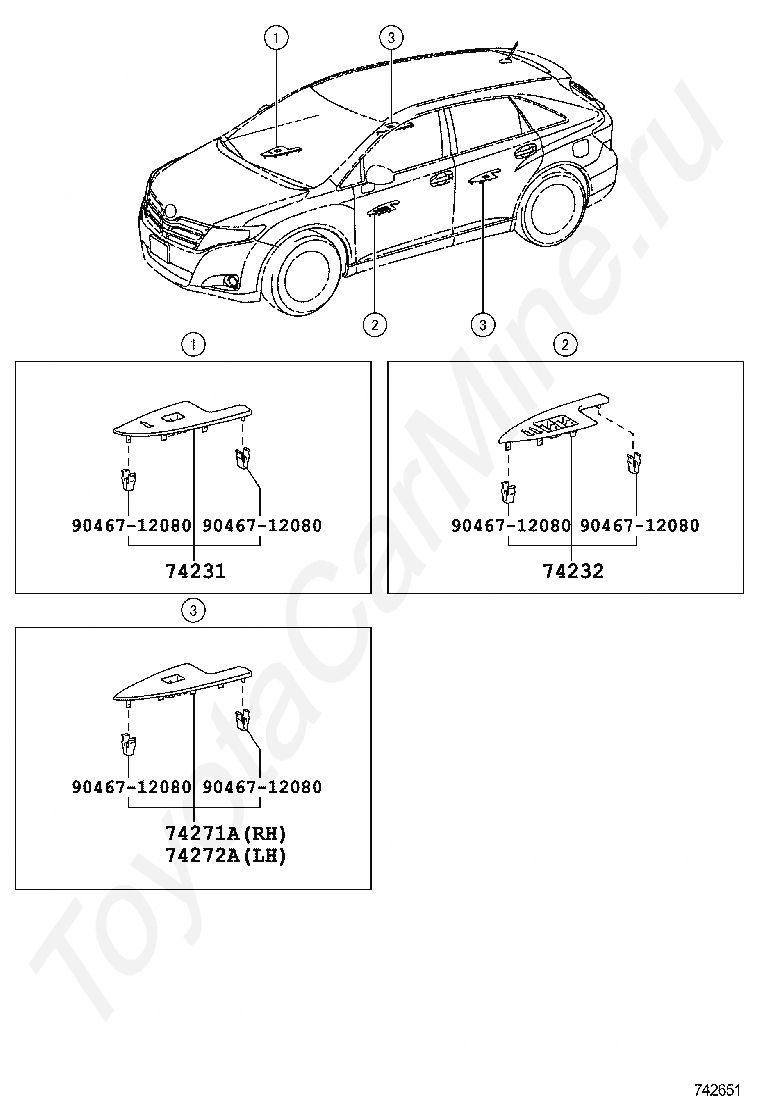 1
3
2
3

1
90467-12080 90467-12080
74231

2
90467-12080 90467-12080
74232

3
90467-12080 90467-12080
74271A(RH)
74272A(LH)

ToyotaCarMine.ru

742651