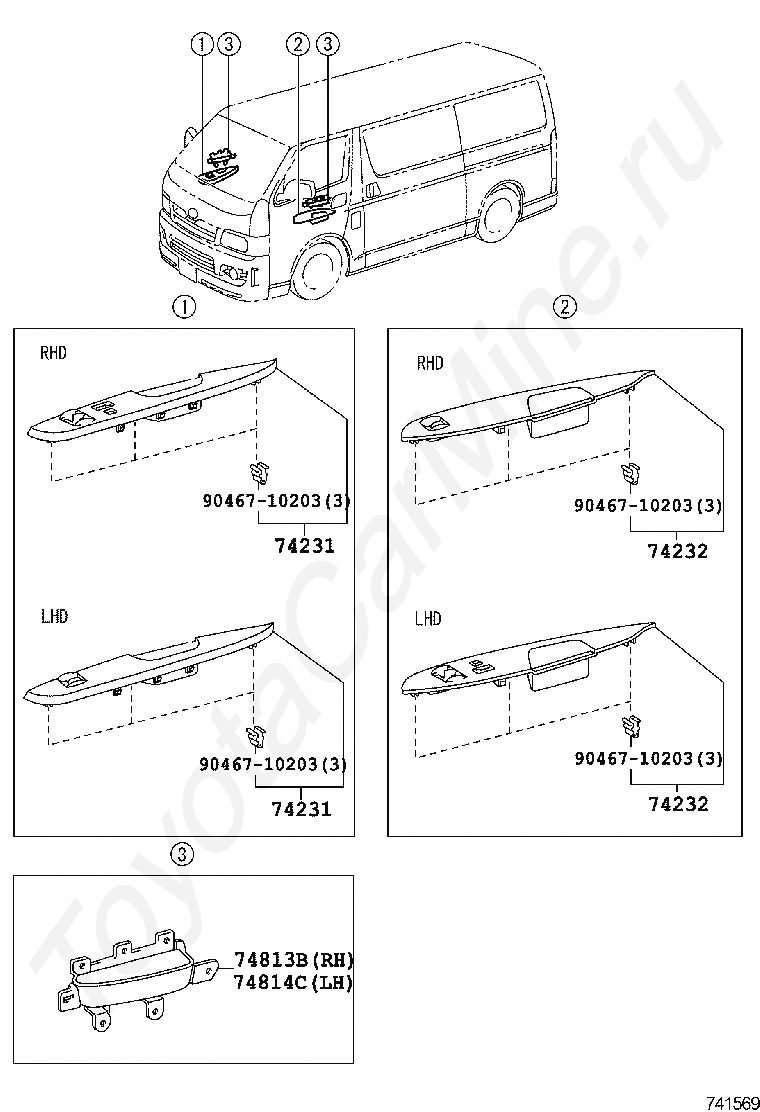 1 3 2 3

1

RHD

90467-10203(3)

74231

LHD

90467-10203(3)

74231

2

RHD

90467-10203(3)

74232

LHD

90467-10203(3)

74232

3

74813B(RH)
74814C(LH)

ToyotaCarMine.ru

741569