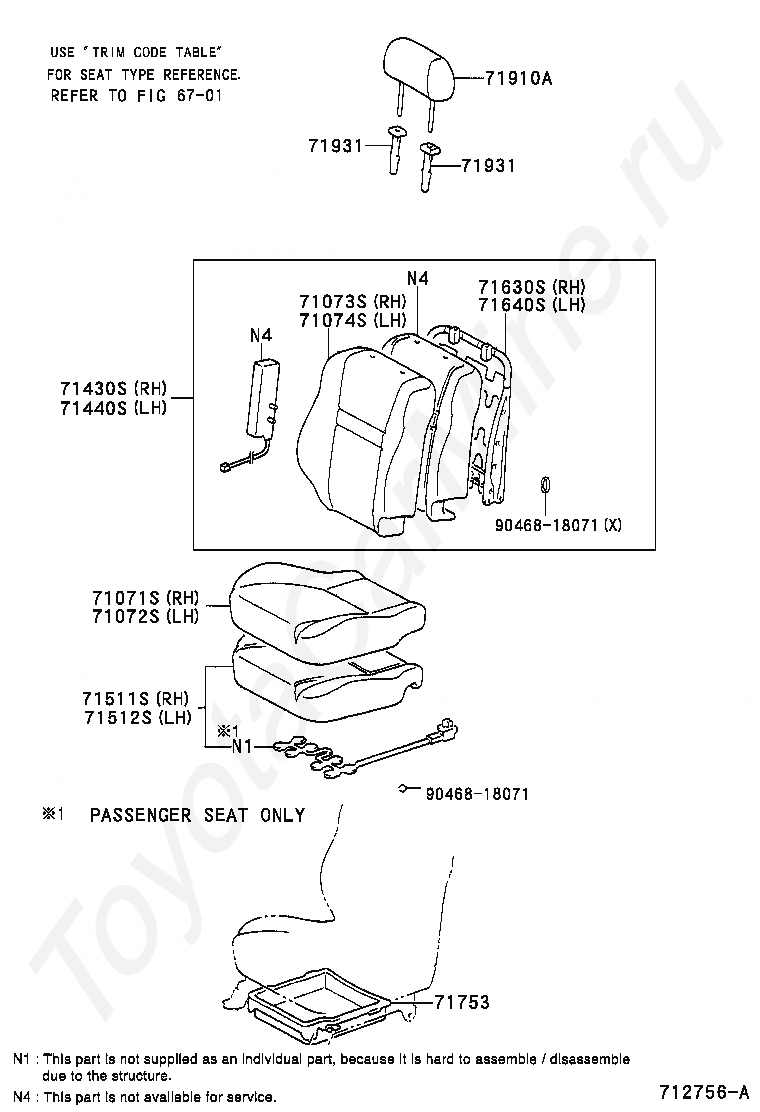 USE "TRIM CODE TABLE"
FOR SEAT TYPE REFERENCE.
REFER TO FIG 67-01

71910A

71931

71931

N4

71630S (RH)
71640S (LH)

71073S (RH)
71074S (LH)

N4

71430S (RH)
71440S (LH)

90468-18071 (X)

71071S (RH)
71072S (LH)

71511S (RH)
71512S (LH)

※1
N1

90468-18071

※1 PASSENGER SEAT ONLY

71753

N1 : This part is not supplied as an individual part, because it is hard to assemble / disassemble due to the structure.
N4 : This part is not available for service.

712756-A

ToyotaCarline.ru