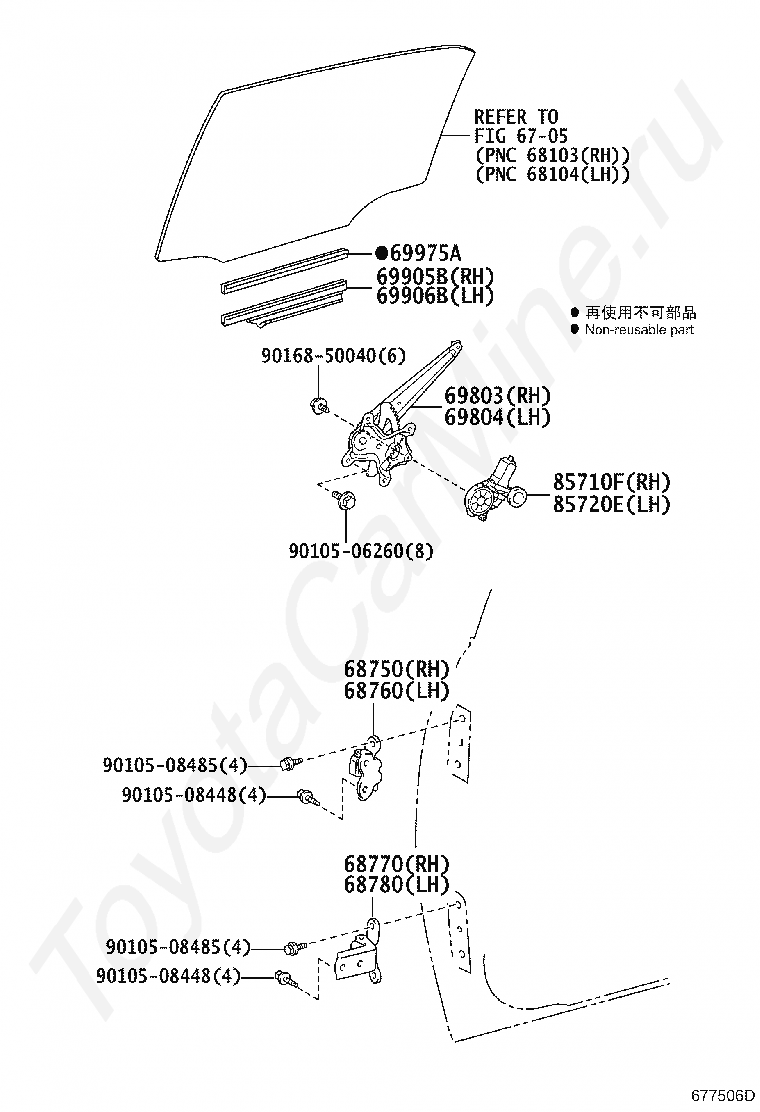 REFER TO
FIG 67-05
(PNC 68103(RH))
(PNC 68104(LH))

●69975A
69905B(RH)
69906B(LH)

● 再使用不可部品
● Non-reusable part

90168-50040(6)

69803(RH)
69804(LH)

85710F(RH)
85720E(LH)

90105-06260(8)

68750(RH)
68760(LH)

90105-08485(4)
90105-08448(4)

68770(RH)
68780(LH)

90105-08485(4)
90105-08448(4)

ToyotaCarMine.ru

677506D