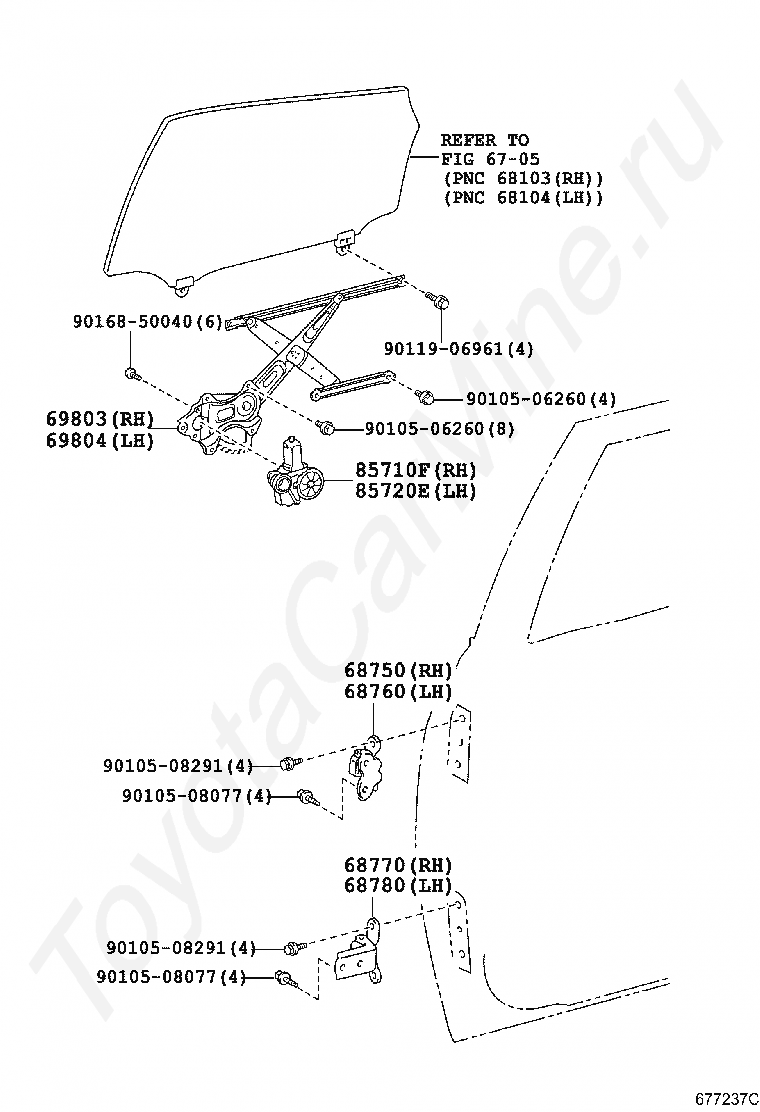 REFER TO
FIG 67-05
(PNC 68103(RH))
(PNC 68104(LH))

90168-50040(6)

90119-06961(4)

90105-06260(4)

69803(RH)
69804(LH)

90105-06260(8)

85710F(RH)
85720E(LH)

68750(RH)
68760(LH)

90105-08291(4)

90105-08077(4)

68770(RH)
68780(LH)

90105-08291(4)

90105-08077(4)

ToyotaCarMine.ru

677237C