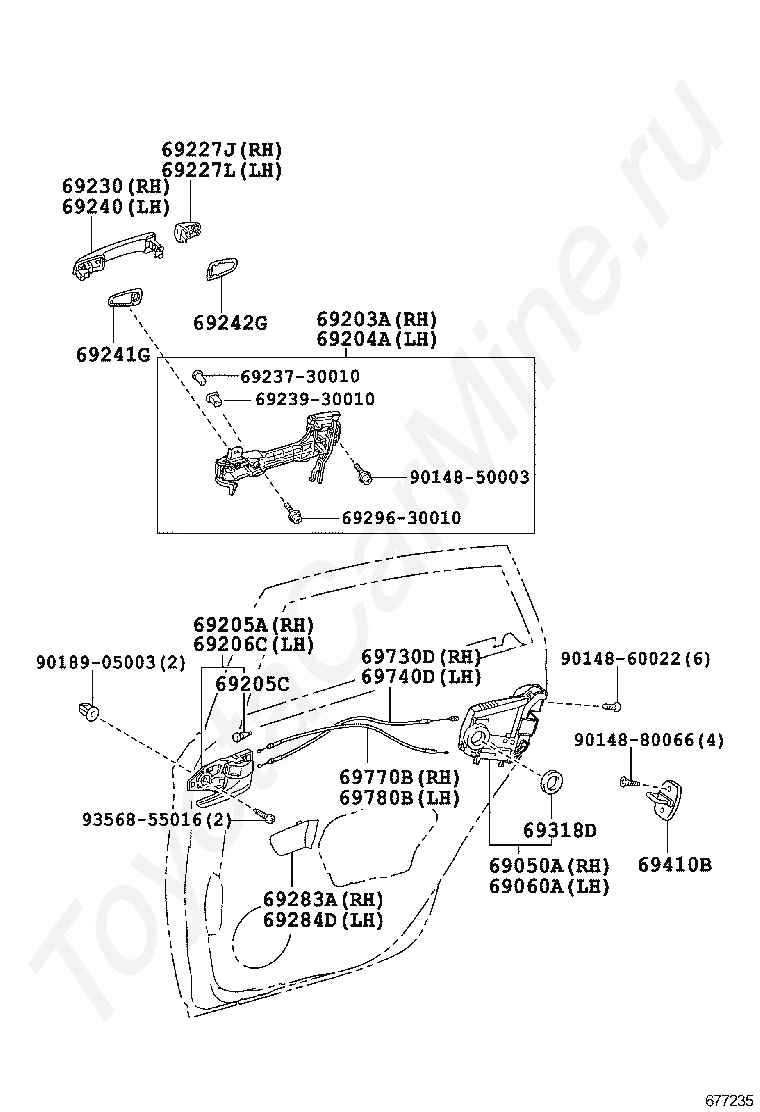 69227J(RH)
69227L(LH)
69230(RH)
69240(LH)
69242G
69241G
69203A(RH)
69204A(LH)
69237-30010
69239-30010
90148-50003
69296-30010
69205A(RH)
69206C(LH)
90189-05003(2)
69205C
69730D(RH)
69740D(LH)
90148-60022(6)
90148-80066(4)
69770B(RH)
69780B(LH)
93568-55016(2)
69318D
69050A(RH)
69060A(LH)
69410B
69283A(RH)
69284D(LH)
ToyotaCarMine.ru
677235