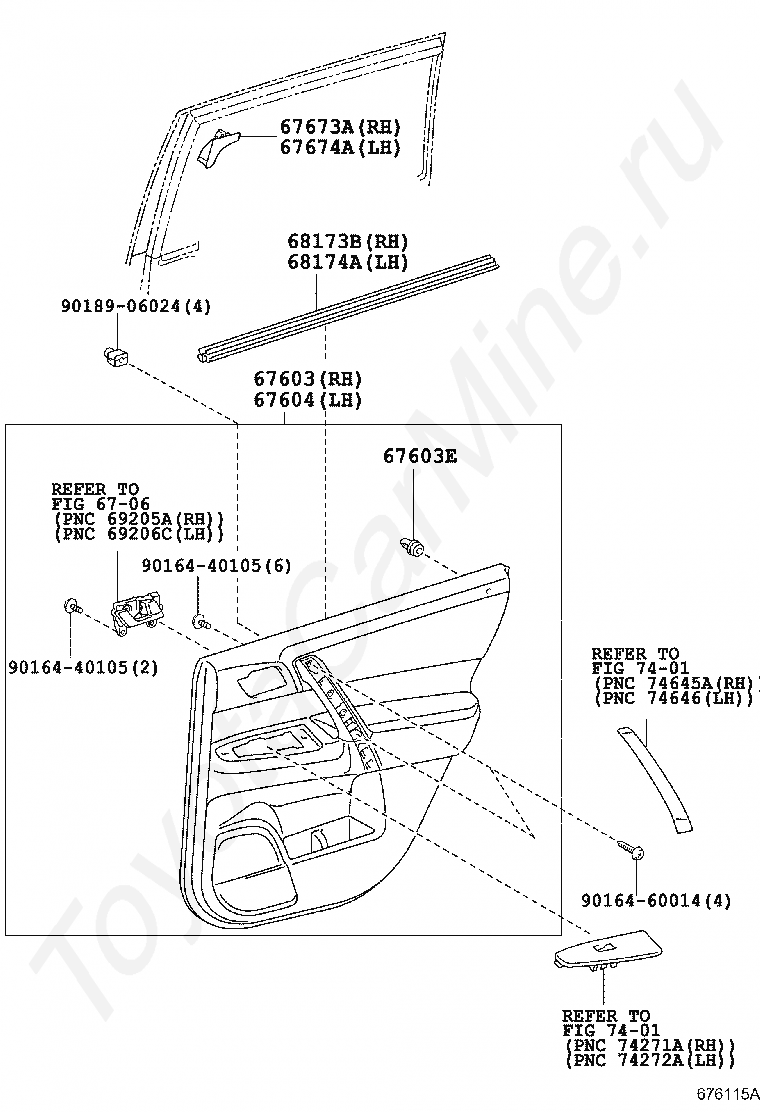 67673A(RH)
67674A(LH)

68173B(RH)
68174A(LH)

90189-06024(4)

67603(RH)
67604(LH)

67603E

REFER TO
FIG 67-06
(PNC 69205A(RH))
(PNC 69206C(LH))

90164-40105(6)

90164-40105(2)

REFER TO
FIG 74-01
(PNC 74645A(RH))
(PNC 74646(LH))

90164-60014(4)

REFER TO
FIG 74-01
(PNC 74271A(RH))
(PNC 74272A(LH))

676115A

ToyotaCarMine.ru