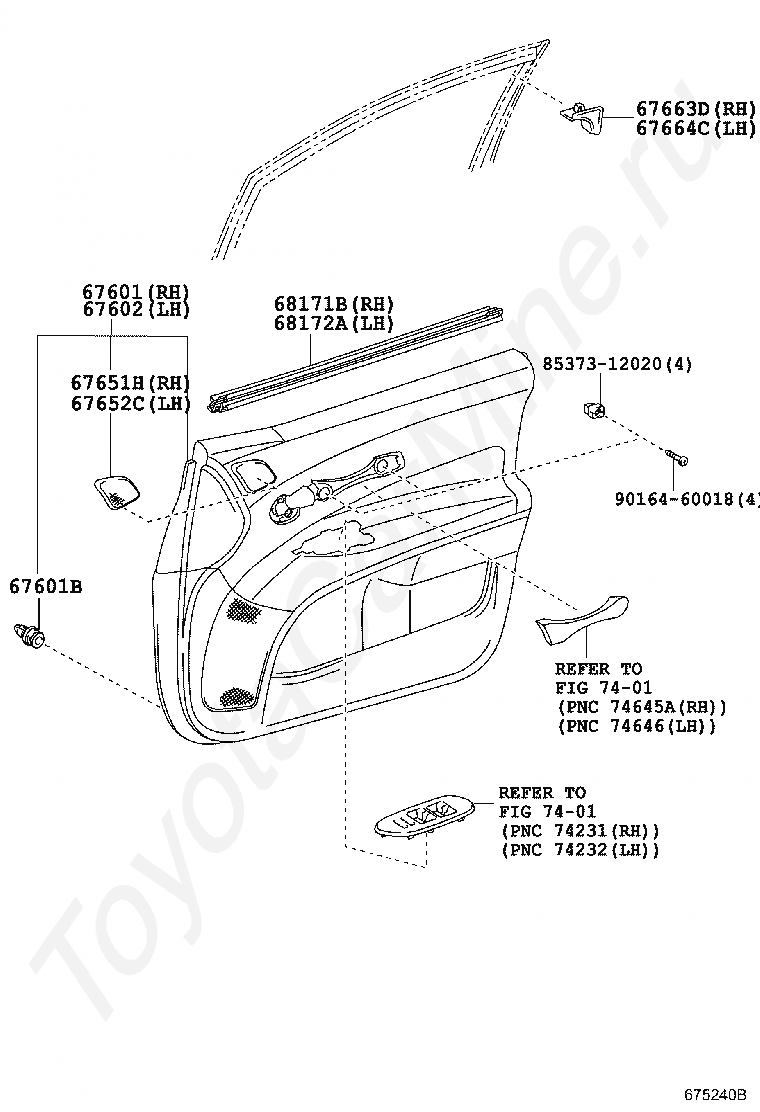 67663D(RH)
67664C(LH)

67601(RH)
67602(LH)

68171B(RH)
68172A(LH)

67651H(RH)
67652C(LH)

85373-12020(4)

90164-60018(4)

67601B

REFER TO
FIG 74-01
(PNC 74645A(RH))
(PNC 74646(LH))

REFER TO
FIG 74-01
(PNC 74231(RH))
(PNC 74232(LH))

ToyotaOnline.ru

675240B