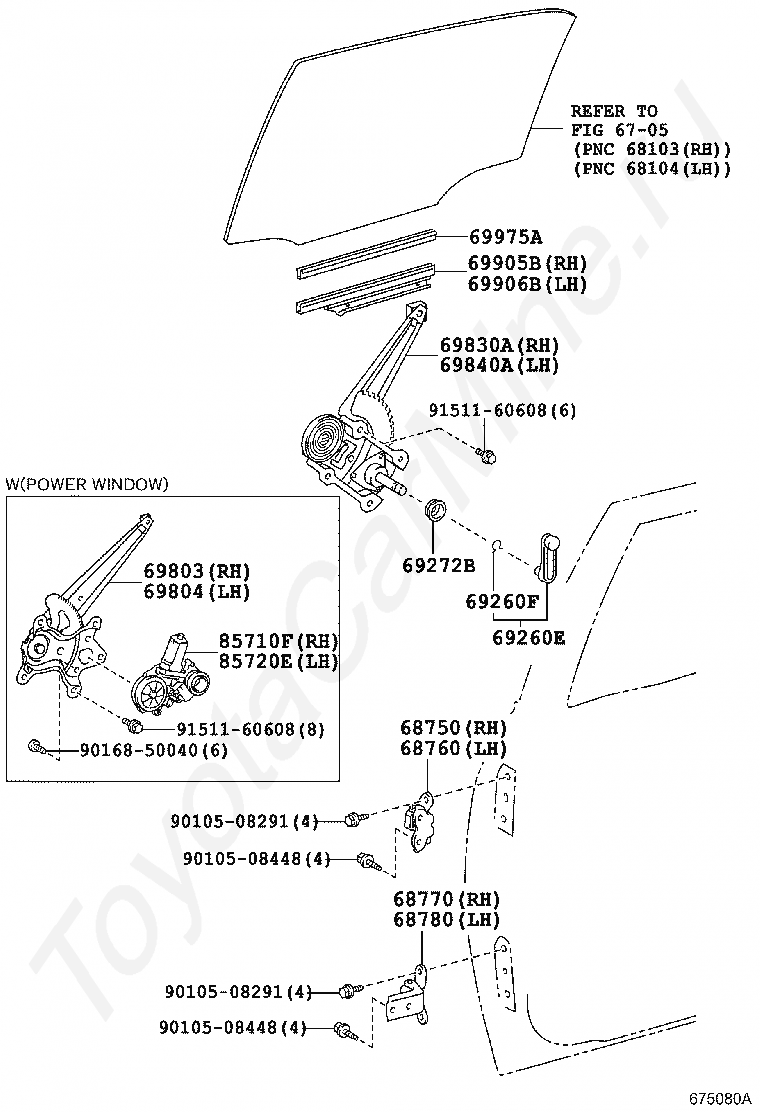 REFER TO
FIG 67-05
(PNC 68103(RH))
(PNC 68104(LH))

69975A

69905B(RH)
69906B(LH)

69830A(RH)
69840A(LH)

91511-60608(6)

W(POWER WINDOW)

69803(RH)
69804(LH)

85710F(RH)
85720E(LH)

91511-60608(8)

90168-50040(6)

69272B

69260F

69260E

68750(RH)
68760(LH)

90105-08291(4)

90105-08448(4)

68770(RH)
68780(LH)

90105-08291(4)

90105-08448(4)

ToyotaCarMine.ru

675080A