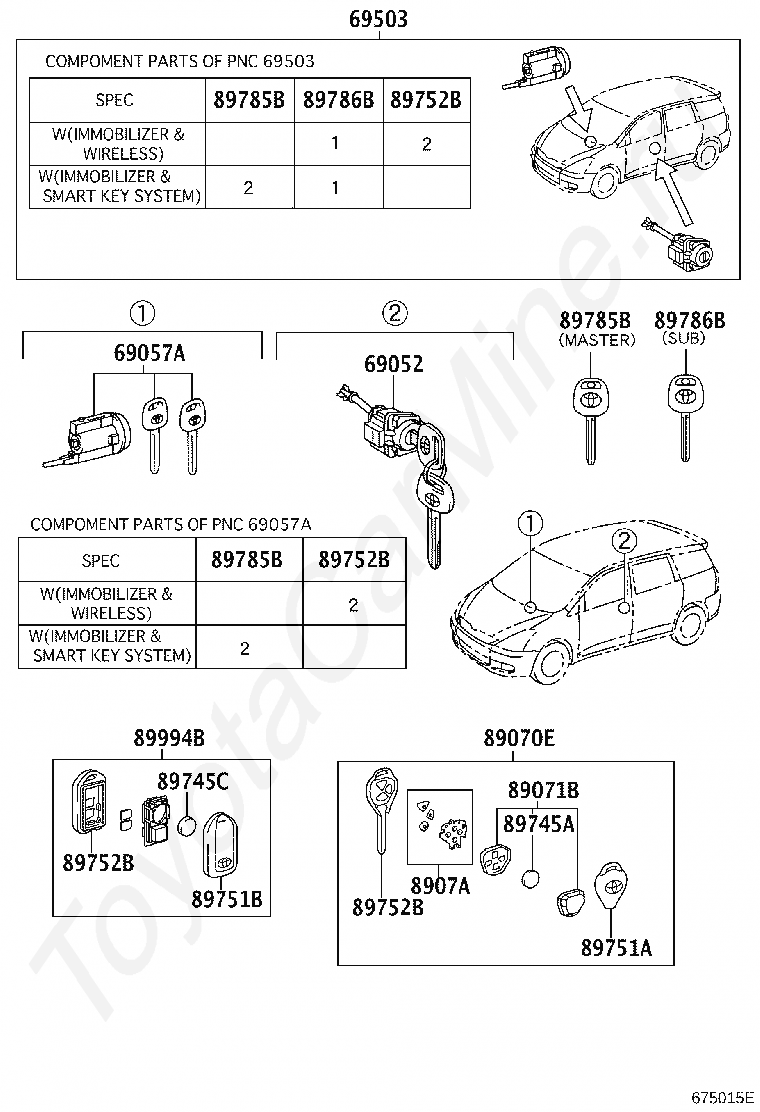 69503

COMPOMENT PARTS OF PNC 69503

| SPEC | 89785B | 89786B | 89752B |
|---|---|---|---|
| W(IMMOBILIZER & WIRELESS) | | 1 | 2 |
| W(IMMOBILIZER & SMART KEY SYSTEM) | 2 | 1 | |

①
69057A

②
69052

89785B
(MASTER)

89786B
(SUB)

COMPOMENT PARTS OF PNC 69057A

| SPEC | 89785B | 89752B |
|---|---|---|
| W(IMMOBILIZER & WIRELESS) | | 2 |
| W(IMMOBILIZER & SMART KEY SYSTEM) | 2 | |

①
②

89994B
89745C
89752B
89751B

89070E
89071B
89745A
8907A
89752B
89751A

ToyotaCarMine.ru

675015E