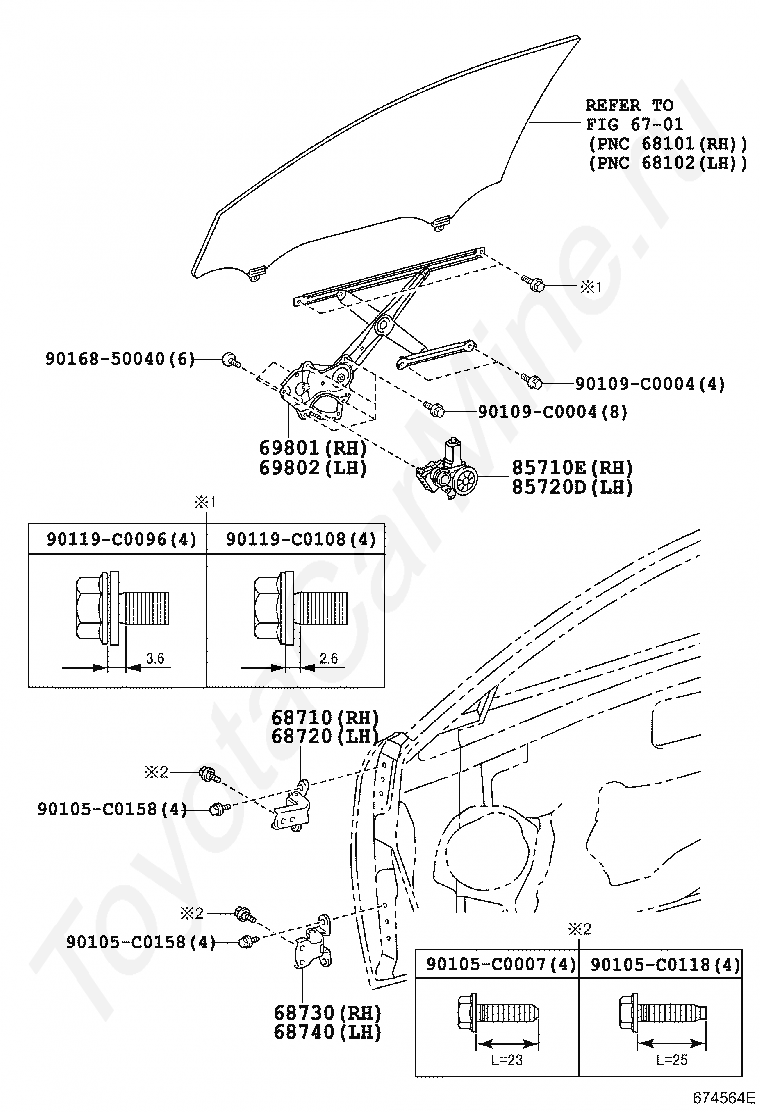 REFER TO
FIG 67-01
(PNC 68101(RH))
(PNC 68102(LH))

※1

90168-50040(6)

90109-C0004(4)

90109-C0004(8)

69801(RH)
69802(LH)

85710E(RH)
85720D(LH)

※1

| 90119-C0096(4) | 90119-C0108(4) |
|---|---|
| 3.6 | 2.6 |

68710(RH)
68720(LH)

※2

90105-C0158(4)

※2

90105-C0158(4)

68730(RH)
68740(LH)

※2

| 90105-C0007(4) | 90105-C0118(4) |
|---|---|
| L=23 | L=25 |

674564E

ToyotaCarMine.ru