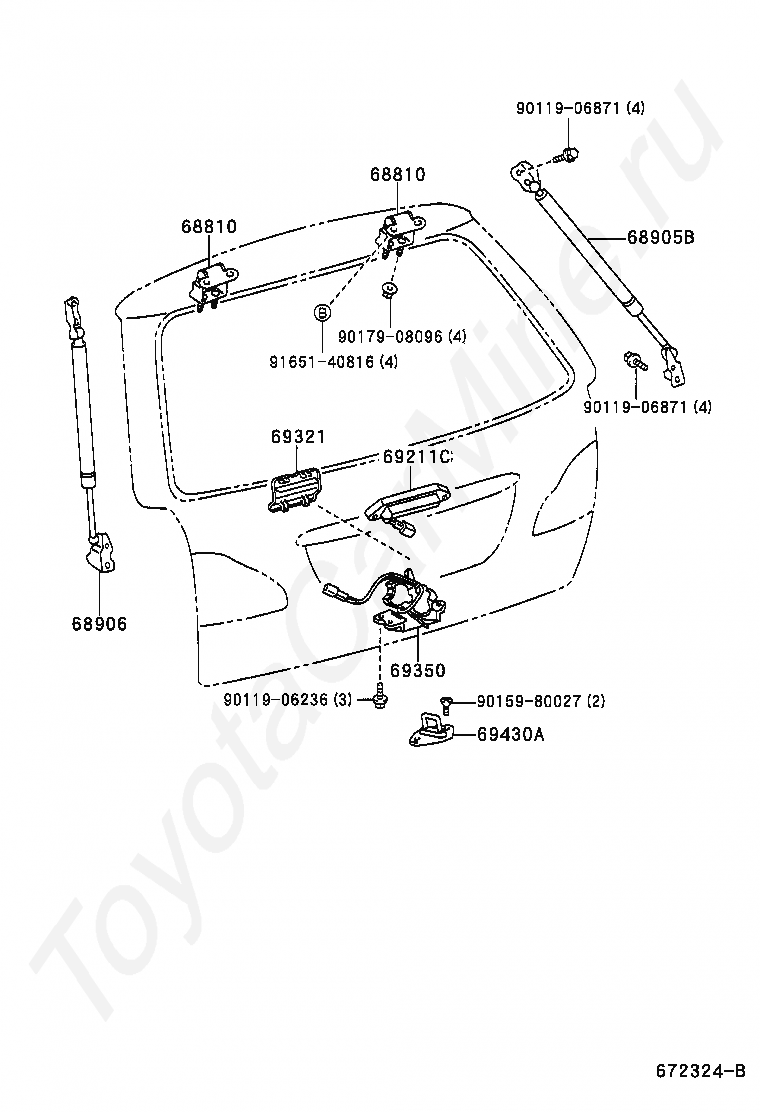 90119-06871 (4)

68810

68810

68905B

B

90179-08096 (4)

91651-40816 (4)

90119-06871 (4)

69321

69211C

68906

69350

90119-06236 (3)

90159-80027 (2)

69430A

ToyotaCarMine.ru

672324-B