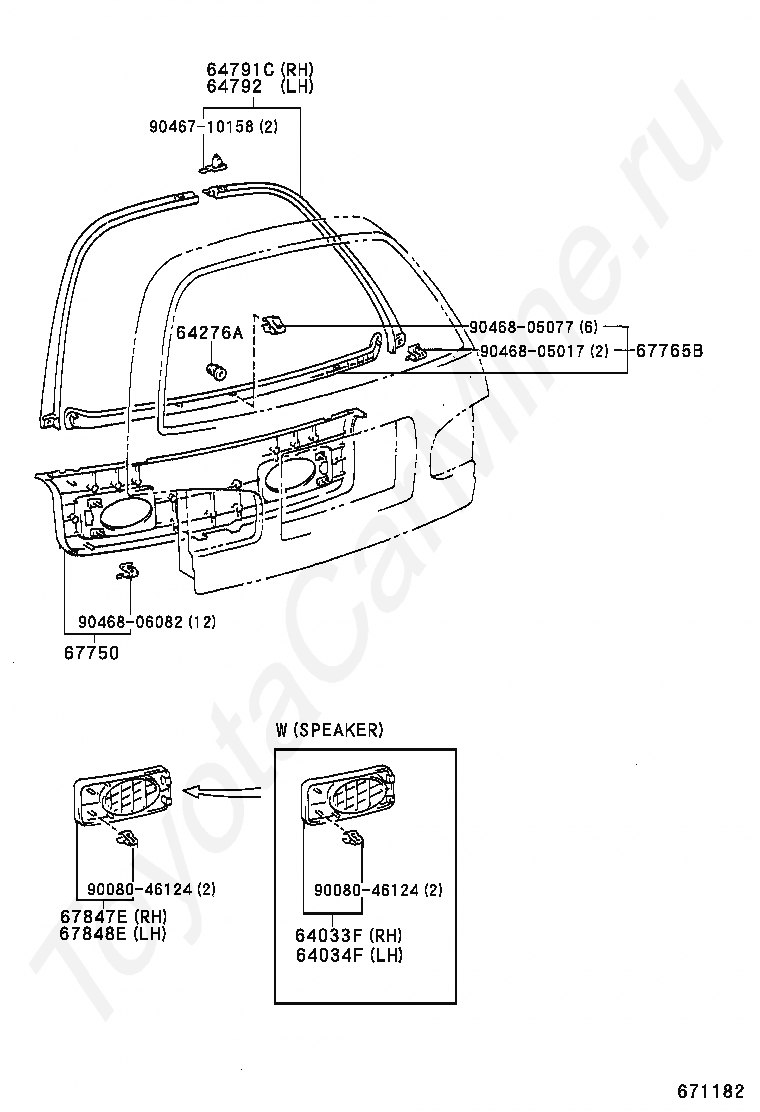 64791C (RH)
64792 (LH)

90467-10158 (2)

64276A

90468-05077 (6)
90468-05017 (2)
67765B

90468-06082 (12)
67750

W (SPEAKER)

90080-46124 (2)
67847E (RH)
67848E (LH)

90080-46124 (2)
64033F (RH)
64034F (LH)

ToyotaCarMine.ru

671182