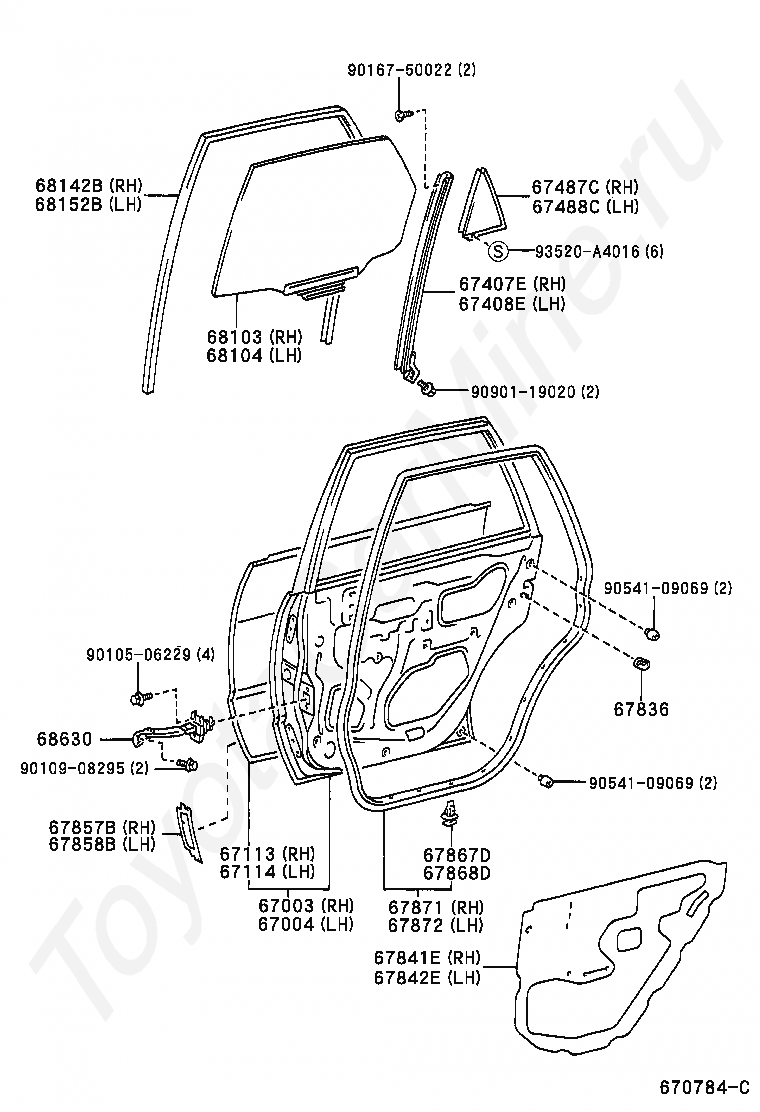 90167-50022 (2)

68142B (RH)
68152B (LH)

67487C (RH)
67488C (LH)

S 93520-A4016 (6)

67407E (RH)
67408E (LH)

68103 (RH)
68104 (LH)

90901-19020 (2)

90541-09069 (2)

90105-06229 (4)

67836

68630

90109-08295 (2)

90541-09069 (2)

67857B (RH)
67858B (LH)

67113 (RH)
67114 (LH)

67867D
67868D

67003 (RH)
67004 (LH)

67871 (RH)
67872 (LH)

67841E (RH)
67842E (LH)

670784-C

ToyotaMiner.ru