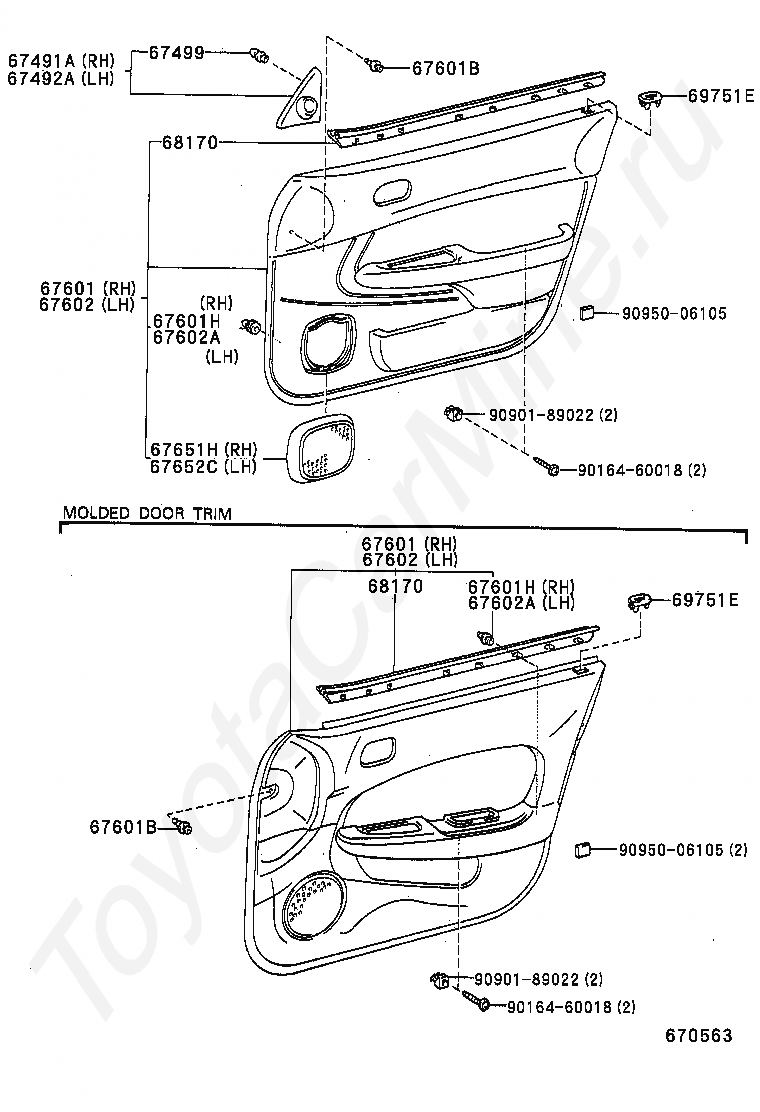 67491A (RH)
67492A (LH)
67499
67601B
69751E
68170
67601 (RH)
67602 (LH)
(RH)
67601H
67602A
(LH)
90950-06105
90901-89022 (2)
67651H (RH)
67652C (LH)
90164-60018 (2)

MOLDED DOOR TRIM

67601 (RH)
67602 (LH)
68170
67601H (RH)
67602A (LH)
69751E
67601B
90950-06105 (2)
90901-89022 (2)
90164-60018 (2)

670563

ToyotaCarMine.ru