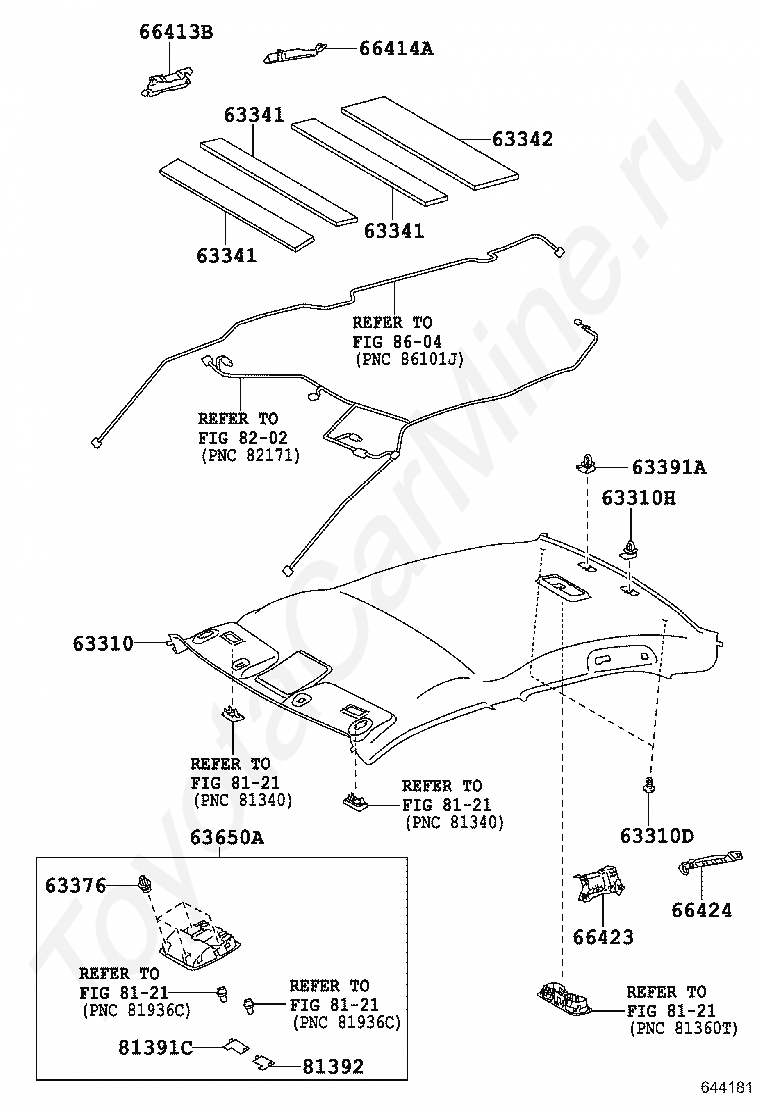 66413B
66414A
63341
63342
63341
63341
REFER TO
FIG 86-04
(PNC 86101J)
REFER TO
FIG 82-02
(PNC 82171)
63391A
63310H
63310
REFER TO
FIG 81-21
(PNC 81340)
REFER TO
FIG 81-21
(PNC 81340)
63310D
63650A
63376
REFER TO
FIG 81-21
(PNC 81936C)
REFER TO
FIG 81-21
(PNC 81936C)
81391C
81392
66423
66424
REFER TO
FIG 81-21
(PNC 81360T)
644181
ToyotaCarMine.ru