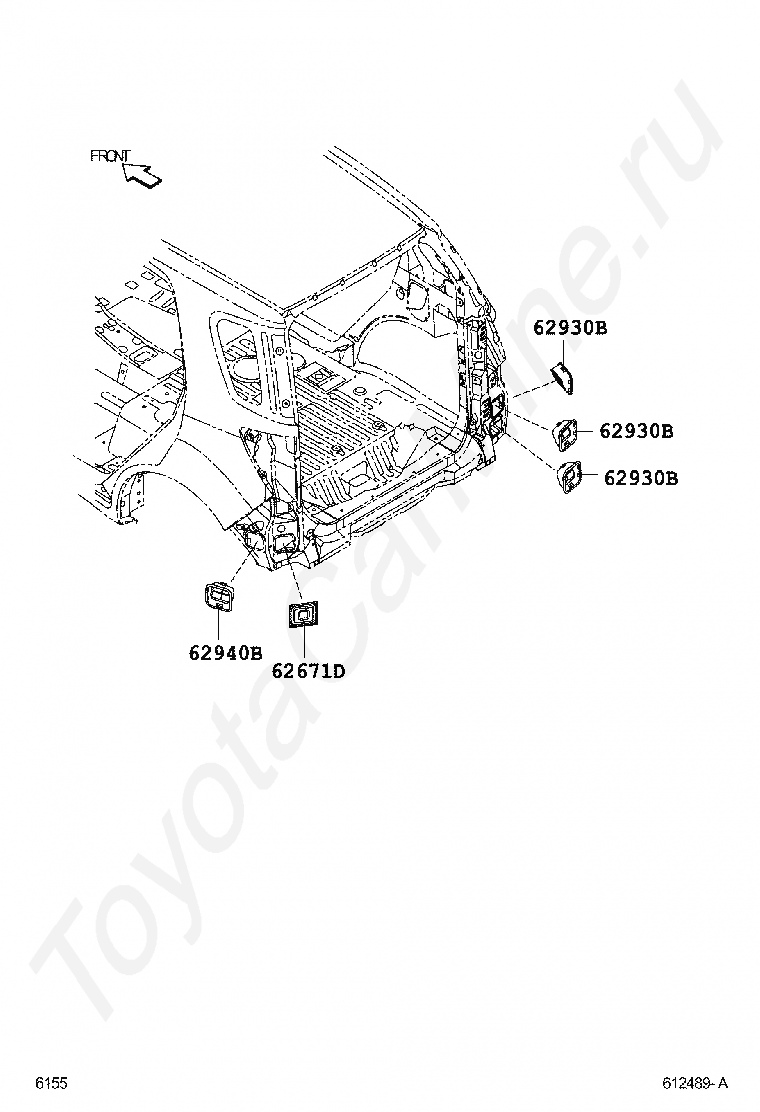 FRONT

62930B

62930B

62930B

62940B

62671D

ToyotaCarline.ru

6155

612489- A