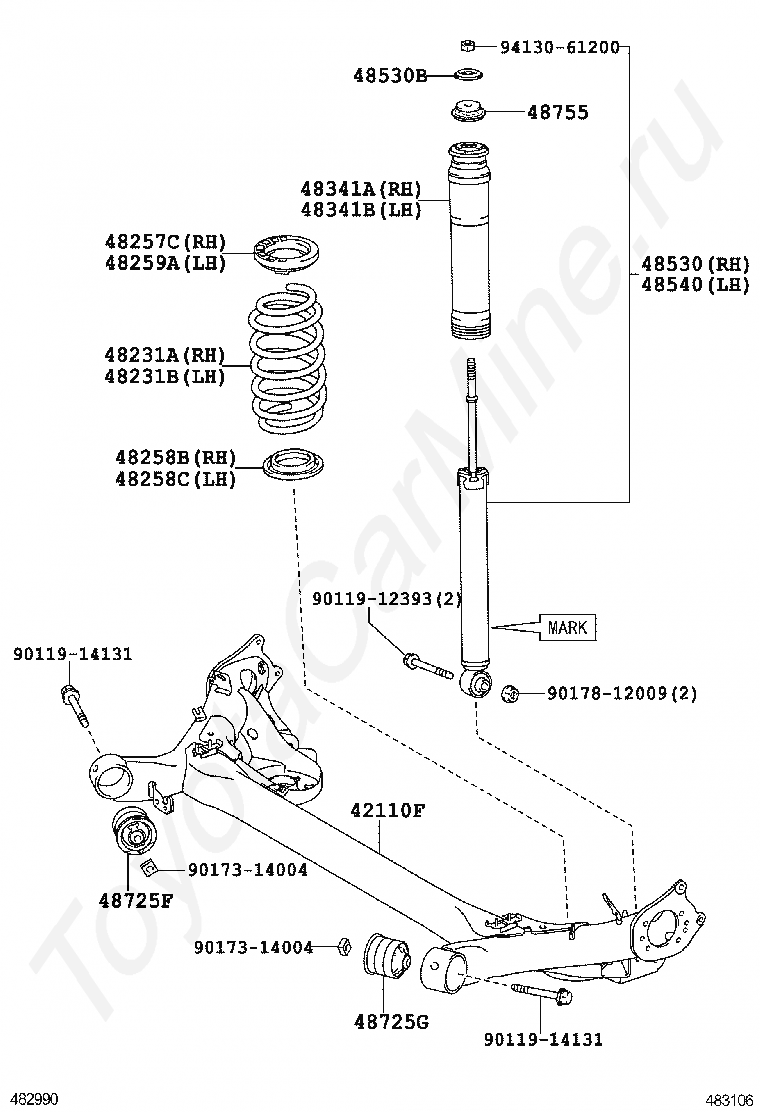 94130-61200
48530B
48755
48341A(RH)
48341B(LH)
48257C(RH)
48259A(LH)
48530(RH)
48540(LH)
48231A(RH)
48231B(LH)
48258B(RH)
48258C(LH)
90119-12393(2)
MARK
90119-14131
90178-12009(2)
42110F
90173-14004
48725F
90173-14004
48725G
90119-14131
ToyotaCarMine.ru
482990
483106