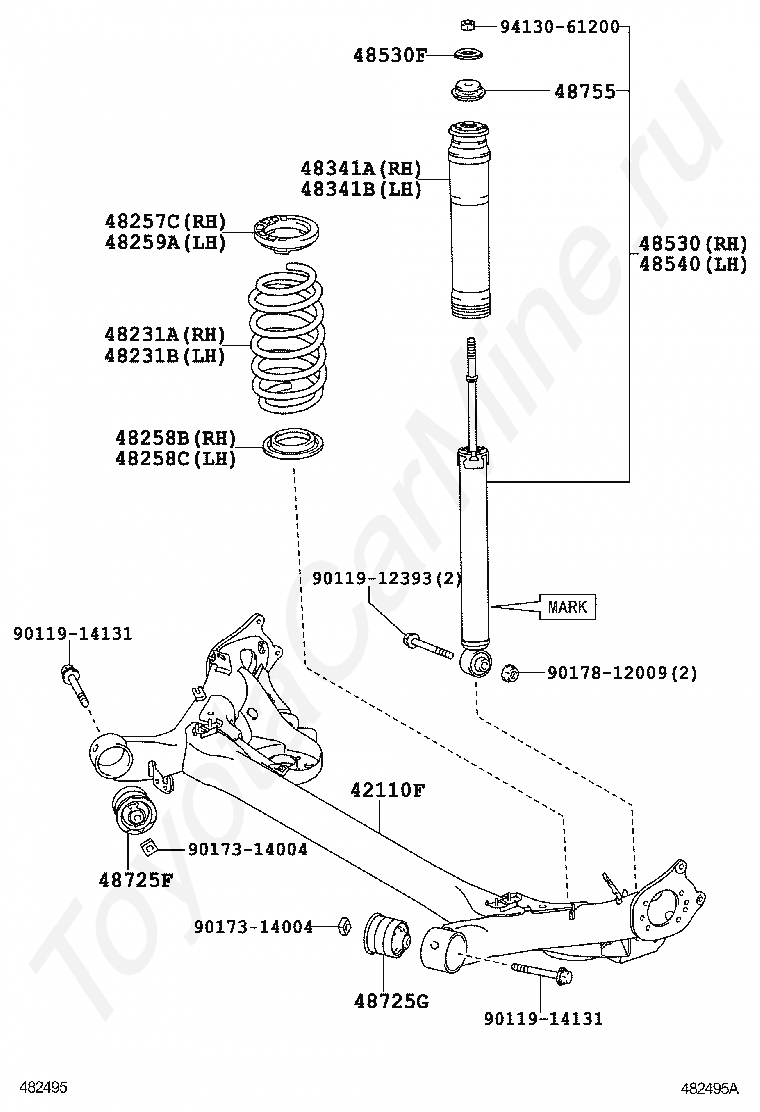 94130-61200

48530F

48755

48341A(RH)
48341B(LH)

48257C(RH)
48259A(LH)

48530(RH)
48540(LH)

48231A(RH)
48231B(LH)

48258B(RH)
48258C(LH)

90119-12393(2)

MARK

90119-14131

90178-12009(2)

42110F

90173-14004

48725F

90173-14004

48725G

90119-14131

ToyotaCarMine.ru

482495

482495A