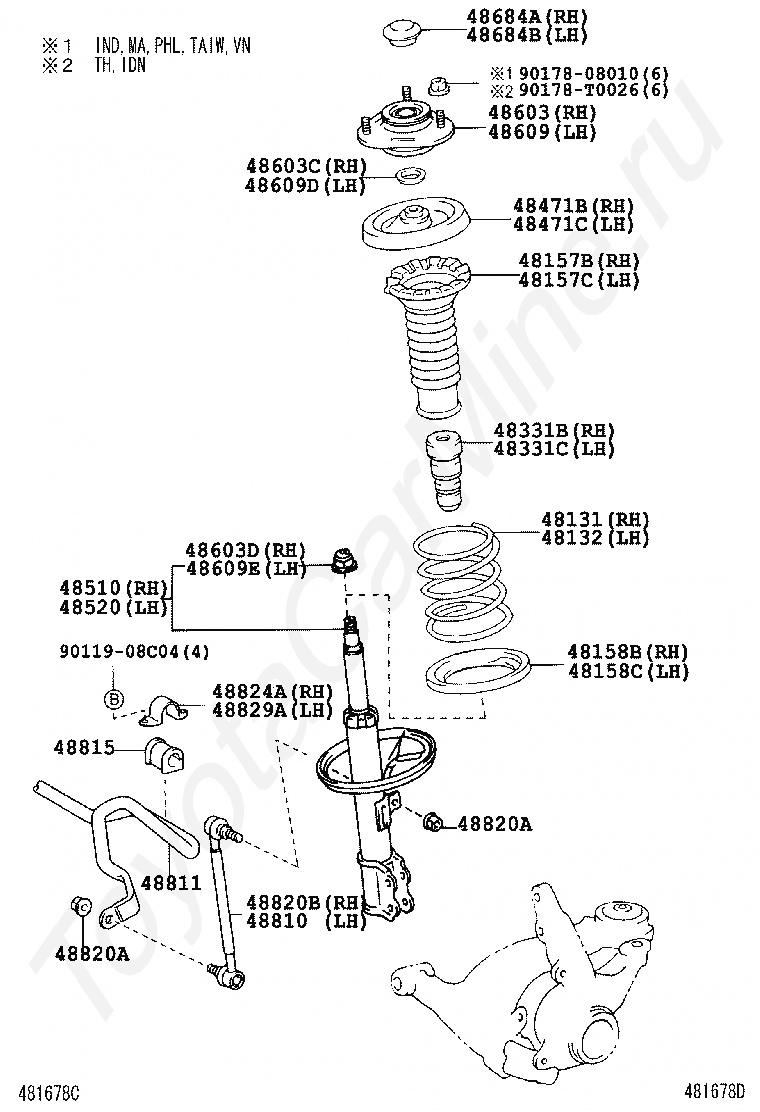 ※1 IND, MA, PHL, TAIW, VN
※2 TH, IDN

48684A(RH)
48684B(LH)

※1 90178-08010(6)
※2 90178-T0026(6)

48603(RH)
48609(LH)

48603C(RH)
48609D(LH)

48471B(RH)
48471C(LH)

48157B(RH)
48157C(LH)

48331B(RH)
48331C(LH)

48131(RH)
48132(LH)

48603D(RH)
48609E(LH)

48510(RH)
48520(LH)

48158B(RH)
48158C(LH)

90119-08C04(4)

B

48824A(RH)
48829A(LH)

48815

48820A

48811

48820B(RH)
48810 (LH)

48820A

ToyotaCarMine.ru

481678C

481678D