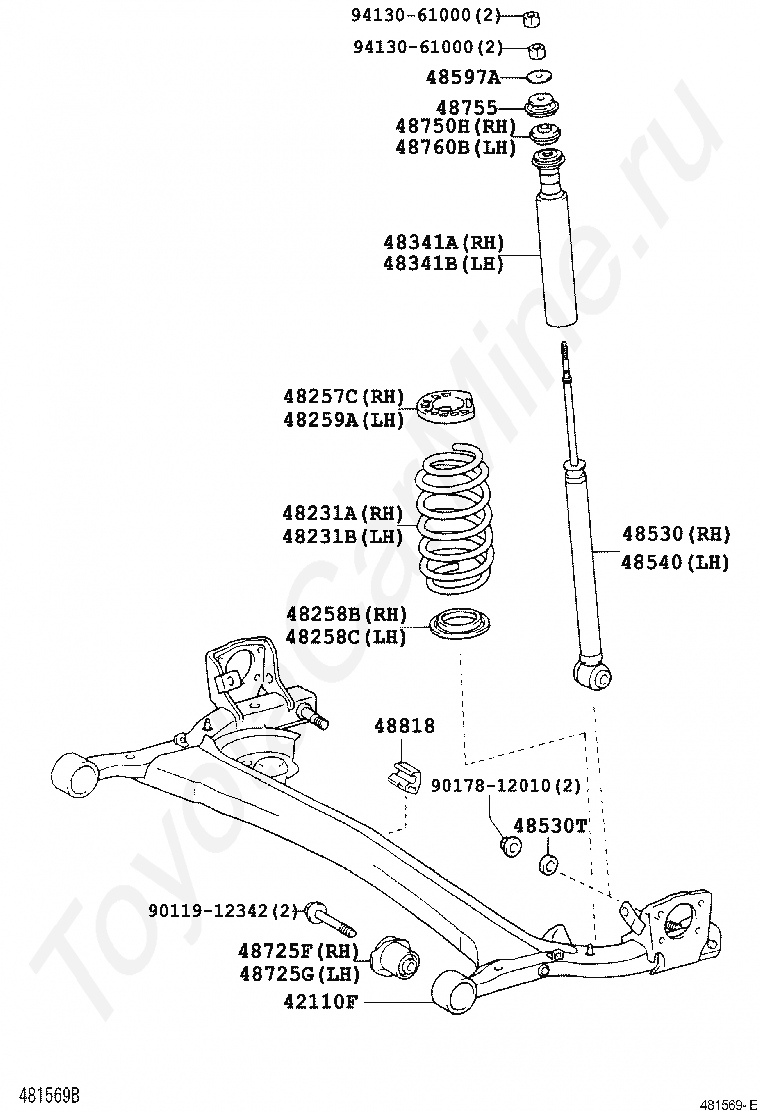 94130-61000(2)
94130-61000(2)
48597A
48755
48750H(RH)
48760B(LH)
48341A(RH)
48341B(LH)
48257C(RH)
48259A(LH)
48231A(RH)
48231B(LH)
48530(RH)
48540(LH)
48258B(RH)
48258C(LH)
48818
90178-12010(2)
48530T
90119-12342(2)
48725F(RH)
48725G(LH)
42110F
ToyotaCarMine.ru
481569B
481569-E