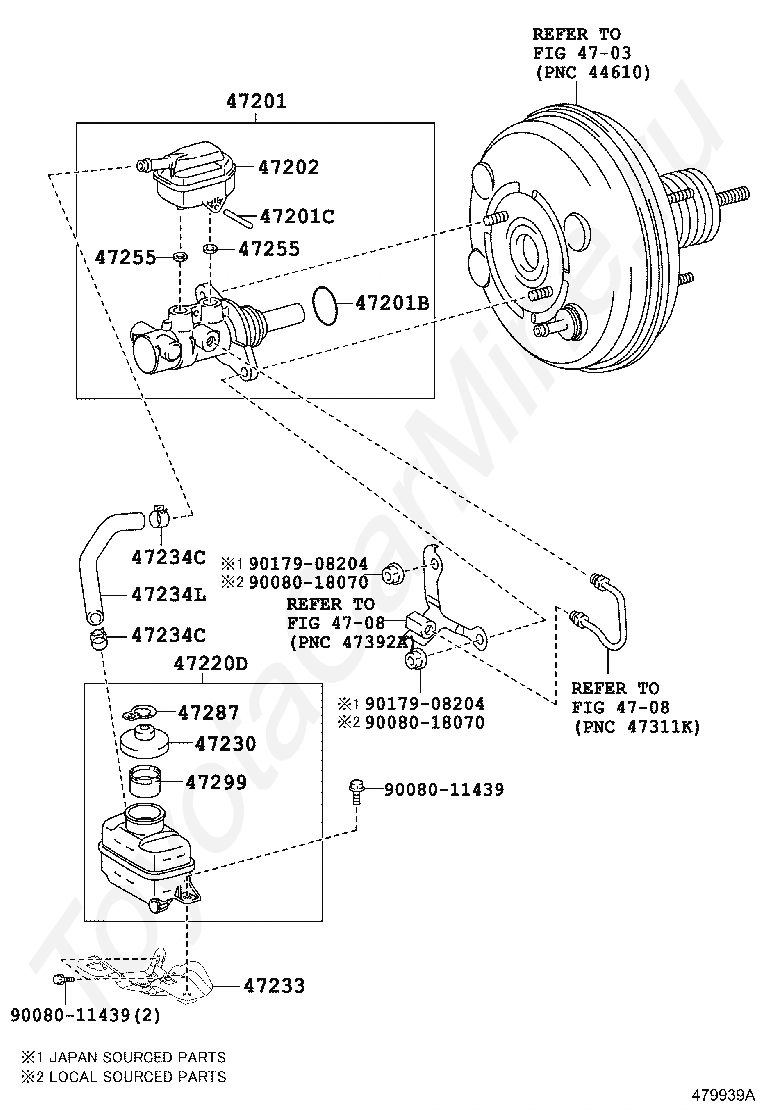 REFER TO
FIG 47-03
(PNC 44610)

47201

47202

47201C

47255

47255

47201B

47234C

47234L

47234C

※1 90179-08204
※2 90080-18070

REFER TO
FIG 47-08
(PNC 47392A)

※1 90179-08204
※2 90080-18070

REFER TO
FIG 47-08
(PNC 47311K)

47220D

47287

47230

47299

90080-11439

47233

90080-11439(2)

※1 JAPAN SOURCED PARTS
※2 LOCAL SOURCED PARTS

479939A

ToyotaCarMine.ru