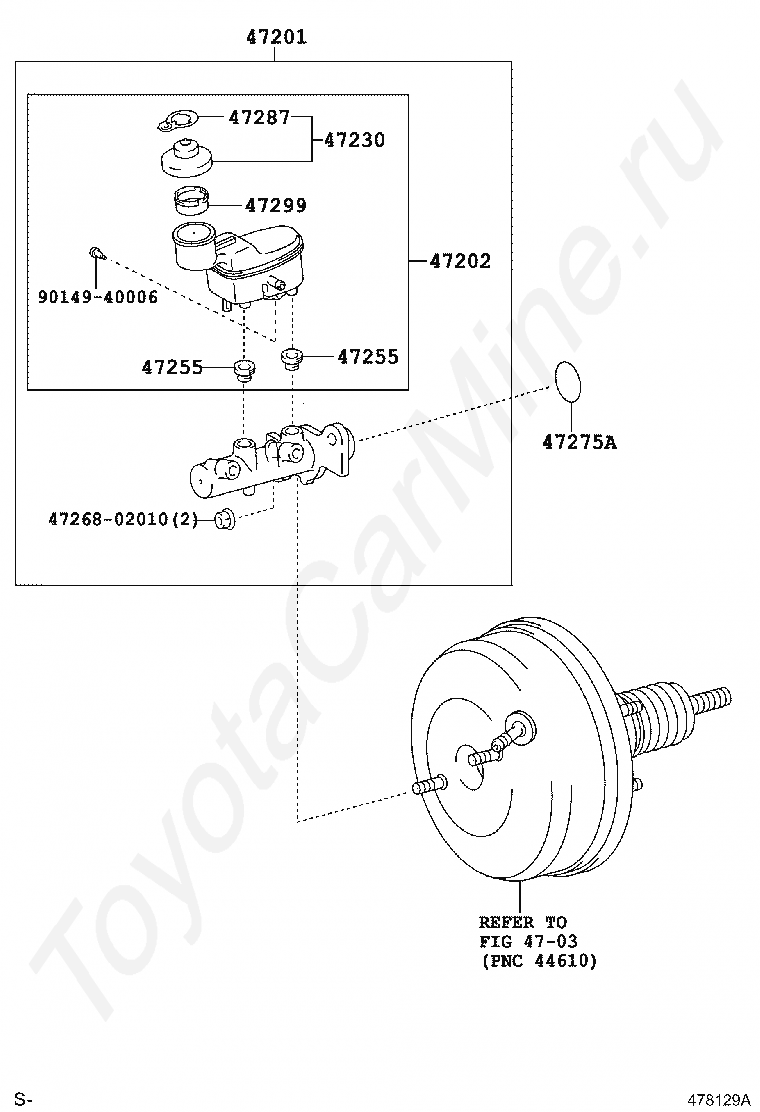 47201

47287

47230

47299

47202

90149-40006

47255

47255

47275A

47268-02010(2)

REFER TO
FIG 47-03
(PNC 44610)

ToyotaCarMine.ru

S-

478129A