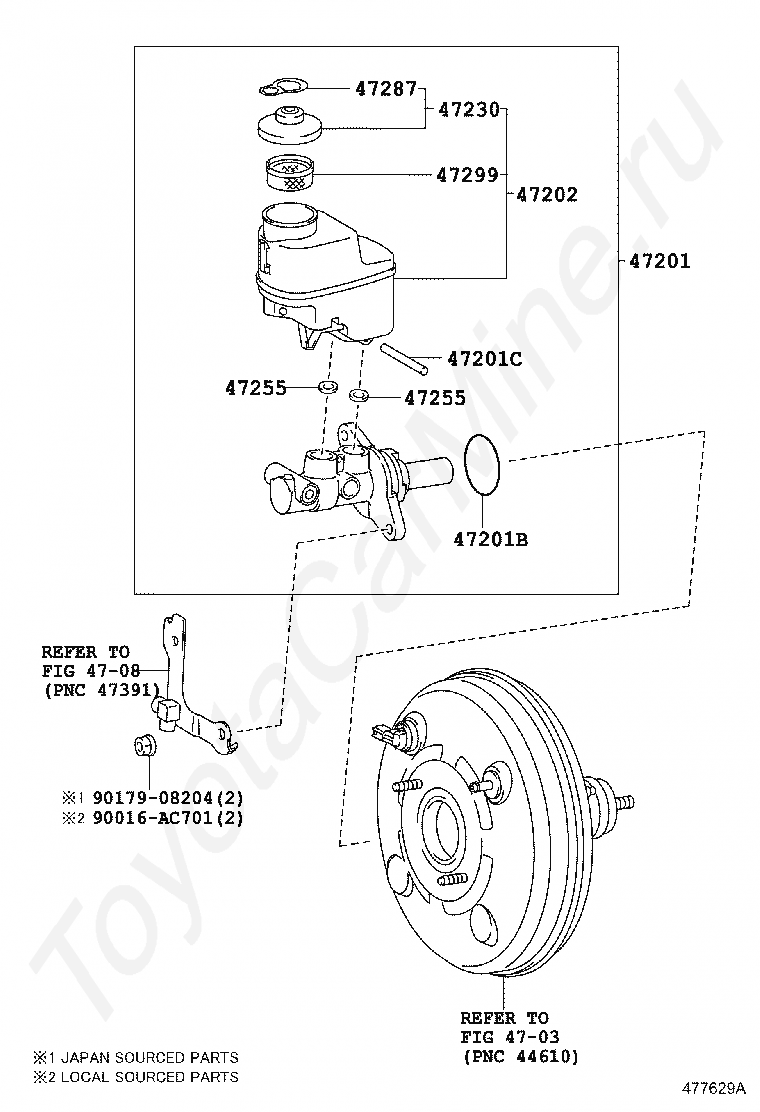 47287
47230
47299
47202
47201
47201C
47255
47255
47201B

REFER TO
FIG 47-08
(PNC 47391)

※1 90179-08204(2)
※2 90016-AC701(2)

REFER TO
FIG 47-03
(PNC 44610)

※1 JAPAN SOURCED PARTS
※2 LOCAL SOURCED PARTS

477629A

ToyotaCarMine.ru