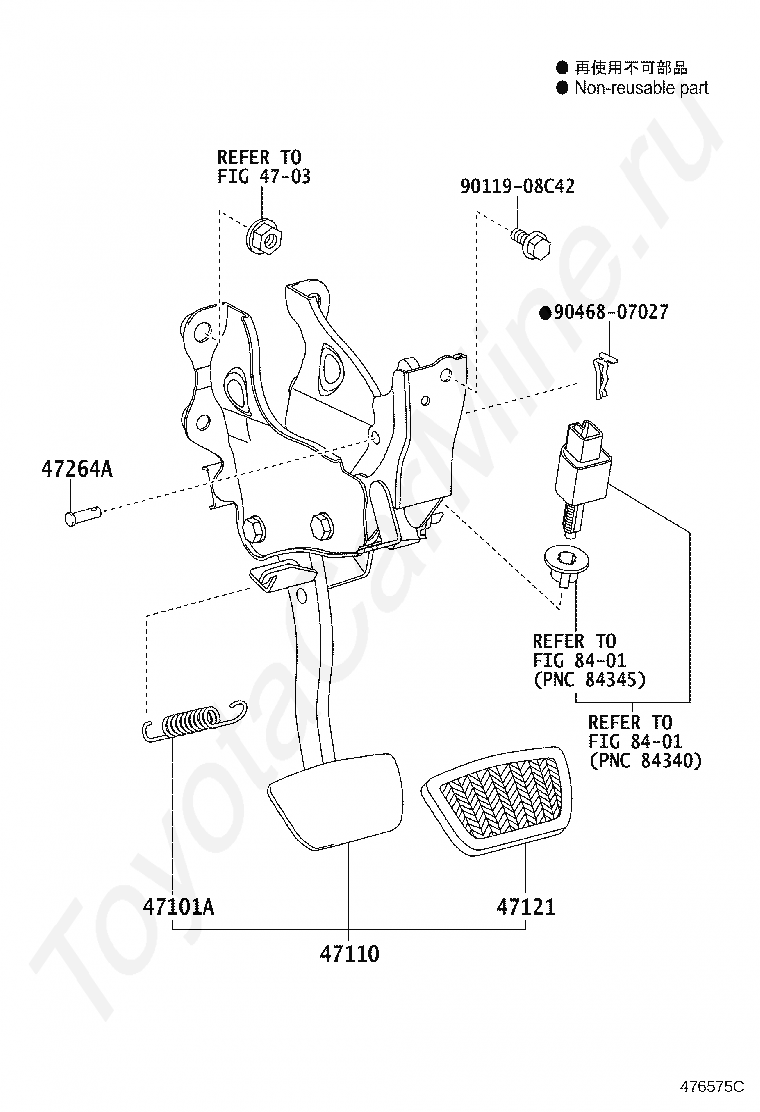 ● 再使用不可部品
● Non-reusable part

REFER TO
FIG 47-03

90119-08C42

●90468-07027

47264A

REFER TO
FIG 84-01
(PNC 84345)

REFER TO
FIG 84-01
(PNC 84340)

47101A

47121

47110

ToyotaCarMine.ru

476575C