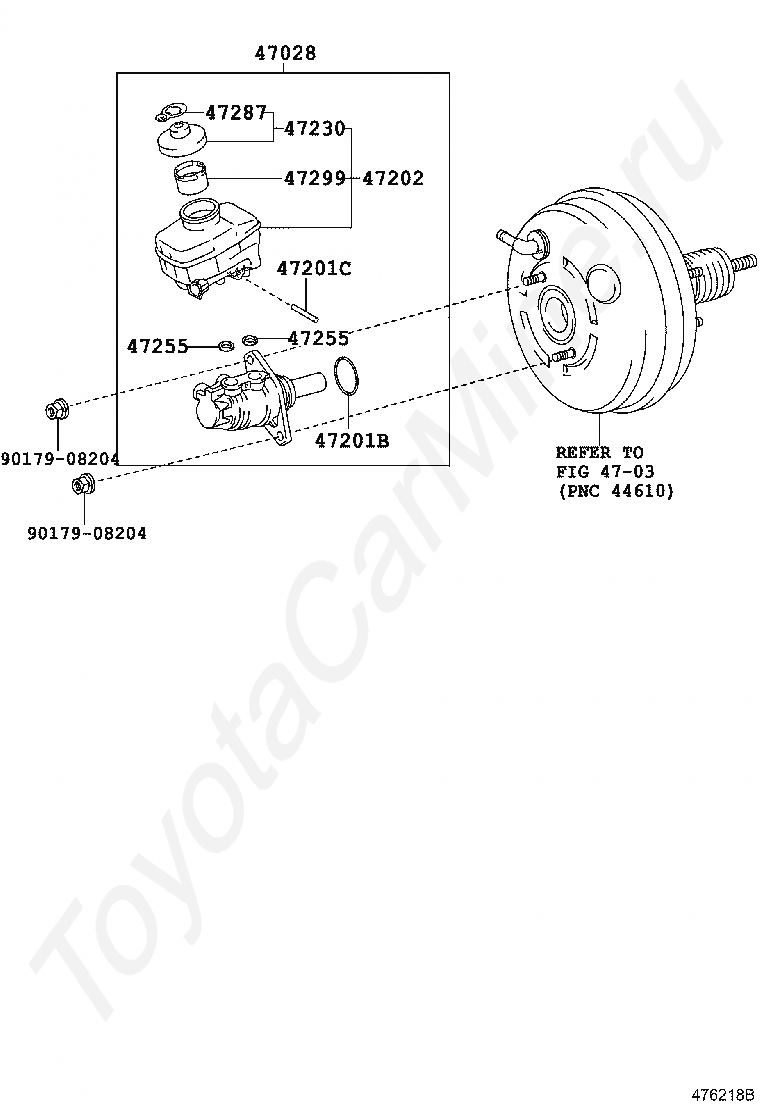 47028

47287

47230

47299

47202

47201C

47255

47255

47201B

90179-08204

90179-08204

REFER TO
FIG 47-03
(PNC 44610)

ToyotaCarMine.ru

476218B