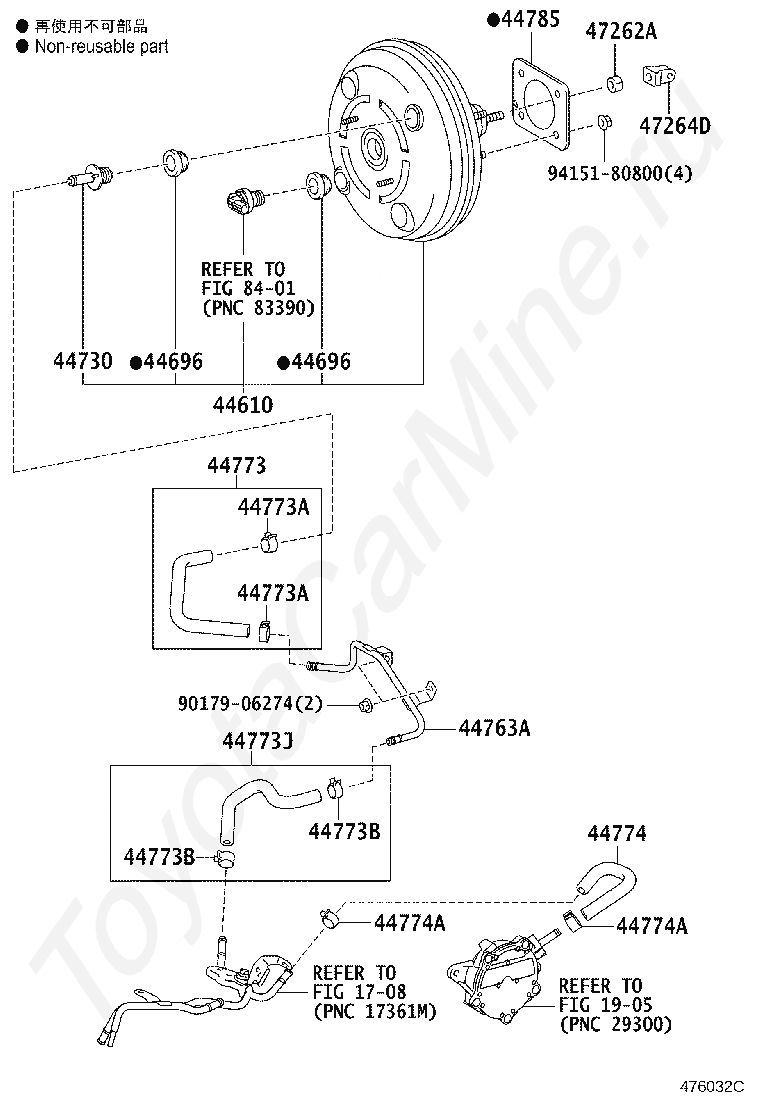 ● 再使用不可部品
● Non-reusable part

●44785
47262A
47264D
94151-80800(4)

REFER TO
FIG 84-01
(PNC 83390)

44730 ●44696 ●44696
44610

44773
44773A
44773A

90179-06274(2)
44763A

44773J
44773B
44773B

44774
44774A
44774A

REFER TO
FIG 17-08
(PNC 17361M)

REFER TO
FIG 19-05
(PNC 29300)

ToyotaCarMine.ru

476032C