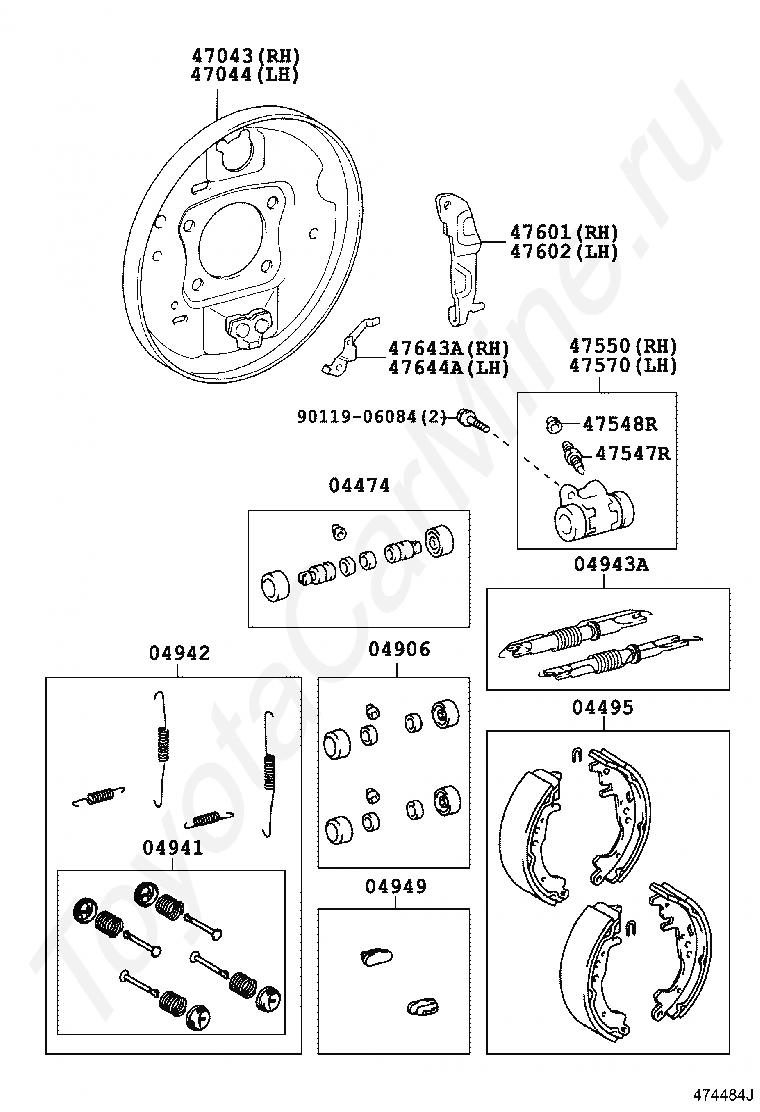 47043(RH)
47044(LH)

47601(RH)
47602(LH)

47643A(RH)
47644A(LH)

47550(RH)
47570(LH)

90119-06084(2)

47548R
47547R

04474

04943A

04942

04906

04495

04941

04949

ToyotaCarMine.ru

474484J