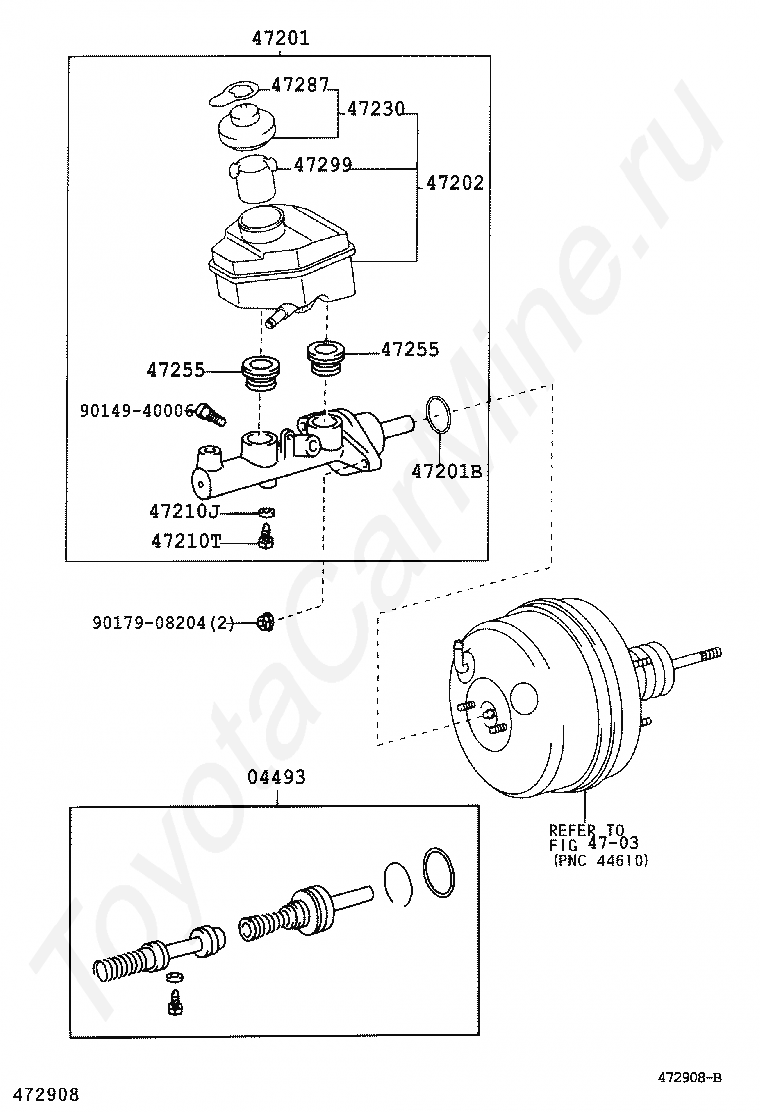 47201

47287

47230

47299

47202

47255

47255

90149-40006

47201B

47210J

47210T

90179-08204(2)

04493

REFER TO FIG 47-03 (PNC 44610)

ToyotaCarMine.ru

472908

472908-B