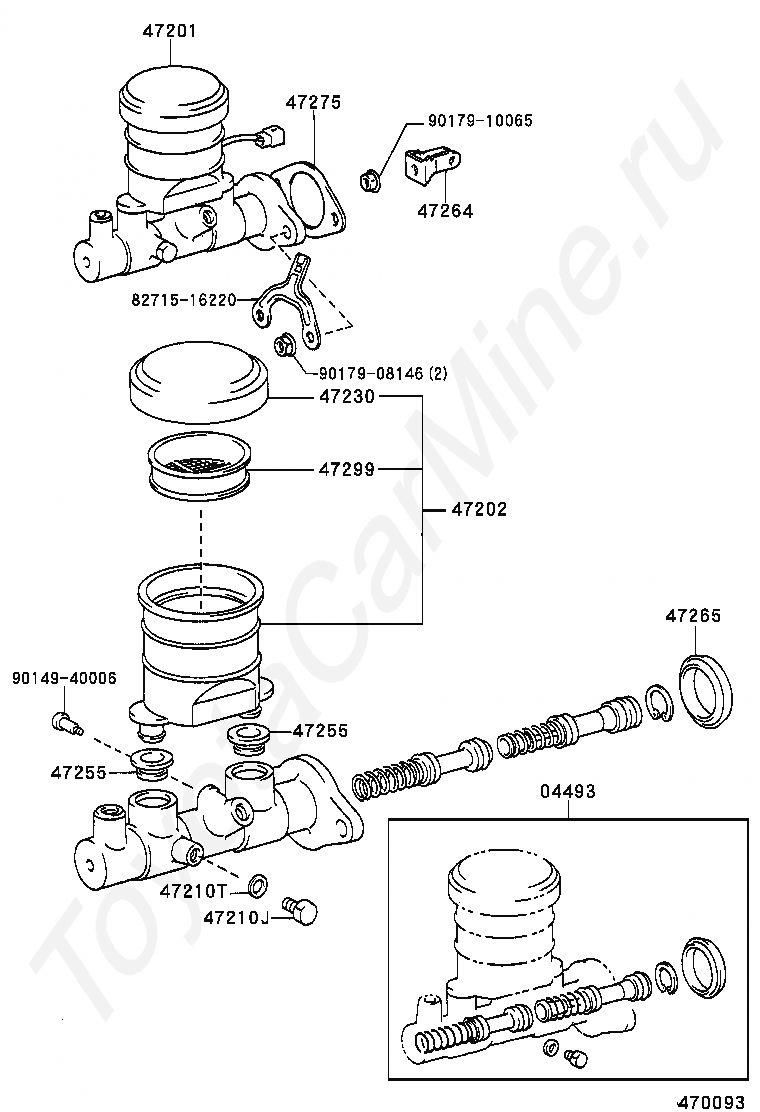 47201

47275

90179-10065

47264

82715-16220

90179-08146 (2)

47230

47299

47202

47265

90149-40006

47255

47255

04493

47210T

47210J

470093

ToyotaCarMine.ru