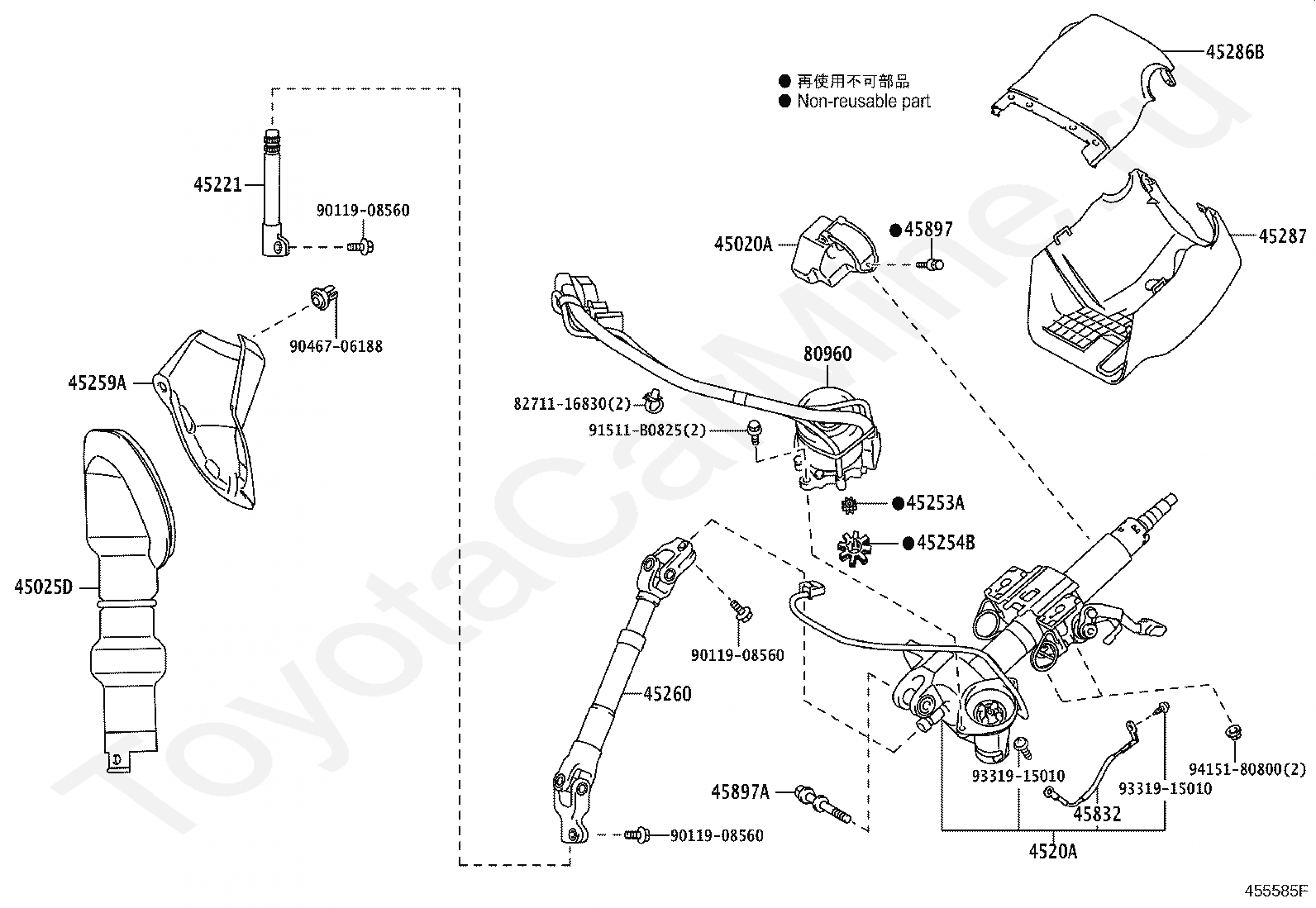 ● 再使用不可部品
● Non-reusable part

45286B

45287

45221

90119-08560

90467-06188

45259A

45025D

45020A

●45897

80960

82711-16830(2)

91511-B0825(2)

●45253A

●45254B

90119-08560

45260

45897A

90119-08560

93319-15010

93319-15010

94151-80800(2)

45832

4520A

455585F

ToyotaCarMine.ru