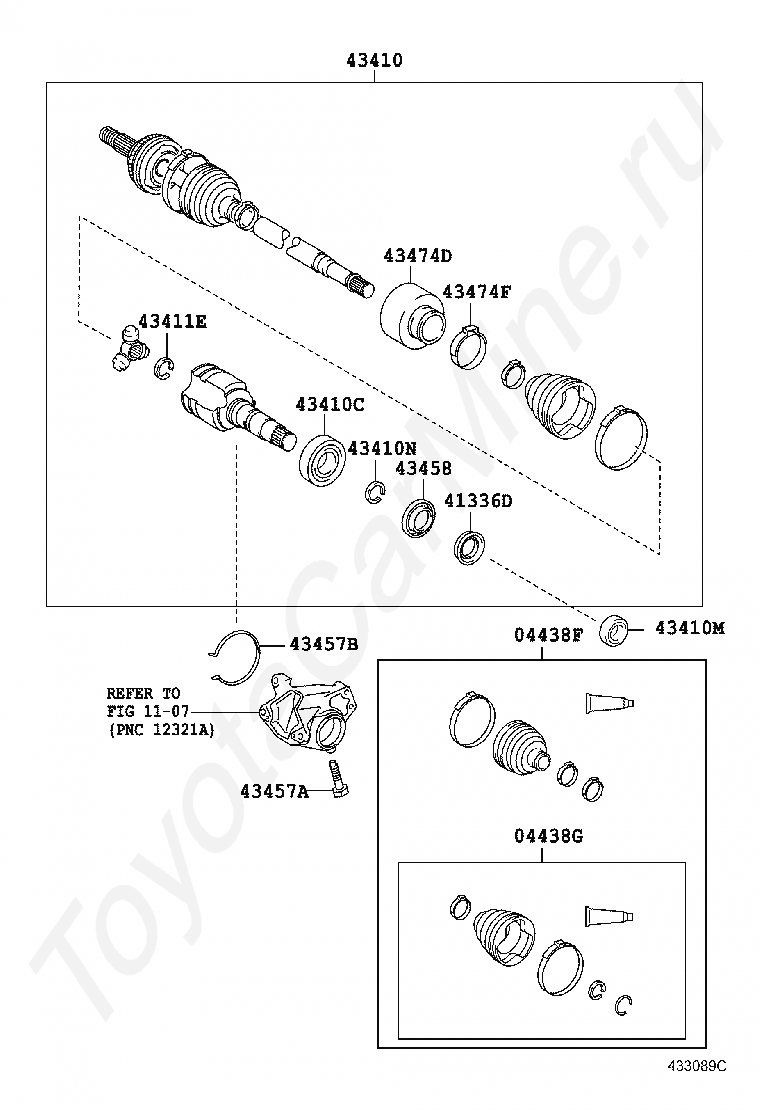 43410

43474D

43474F

43411E

43410C

43410N

43458

41336D

43410M

43457B

04438F

REFER TO FIG 11-07 (PNC 12321A)

43457A

04438G

433089C

ToyotaCarMine.ru