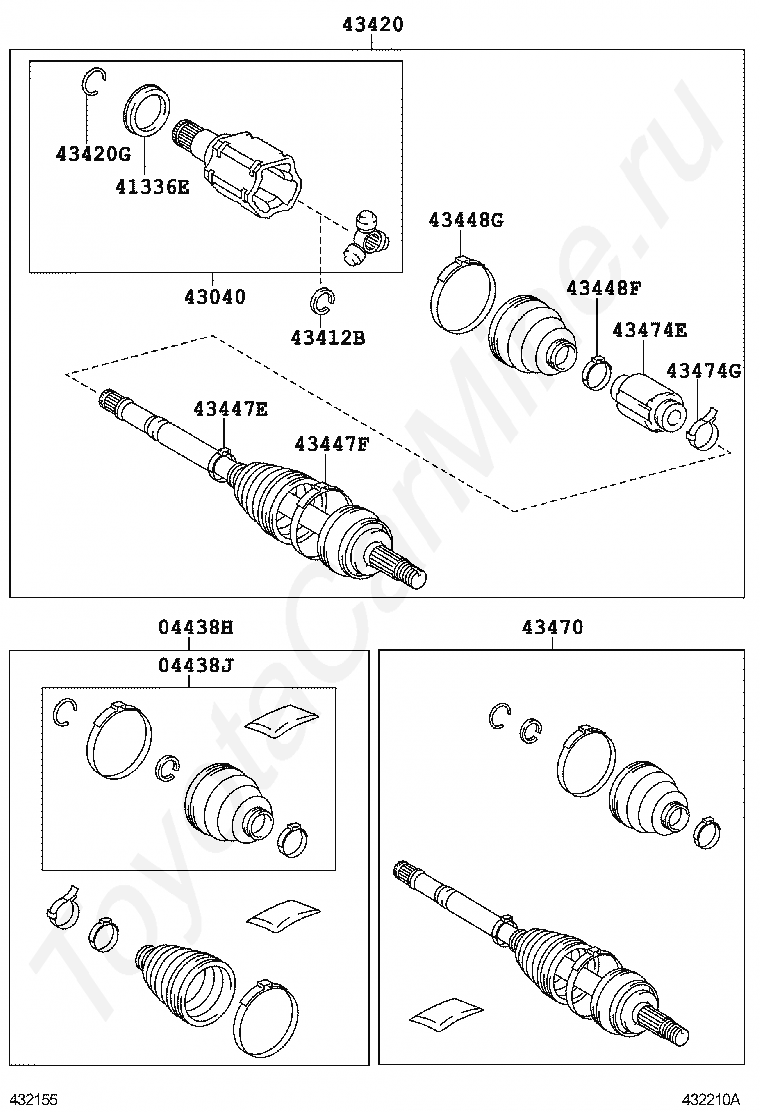 43420

43420G

41336E

43040

43412B

43448G

43448F

43474E

43474G

43447E

43447F

04438H

04438J

43470

ToyotaCarMine.ru

432155

432210A