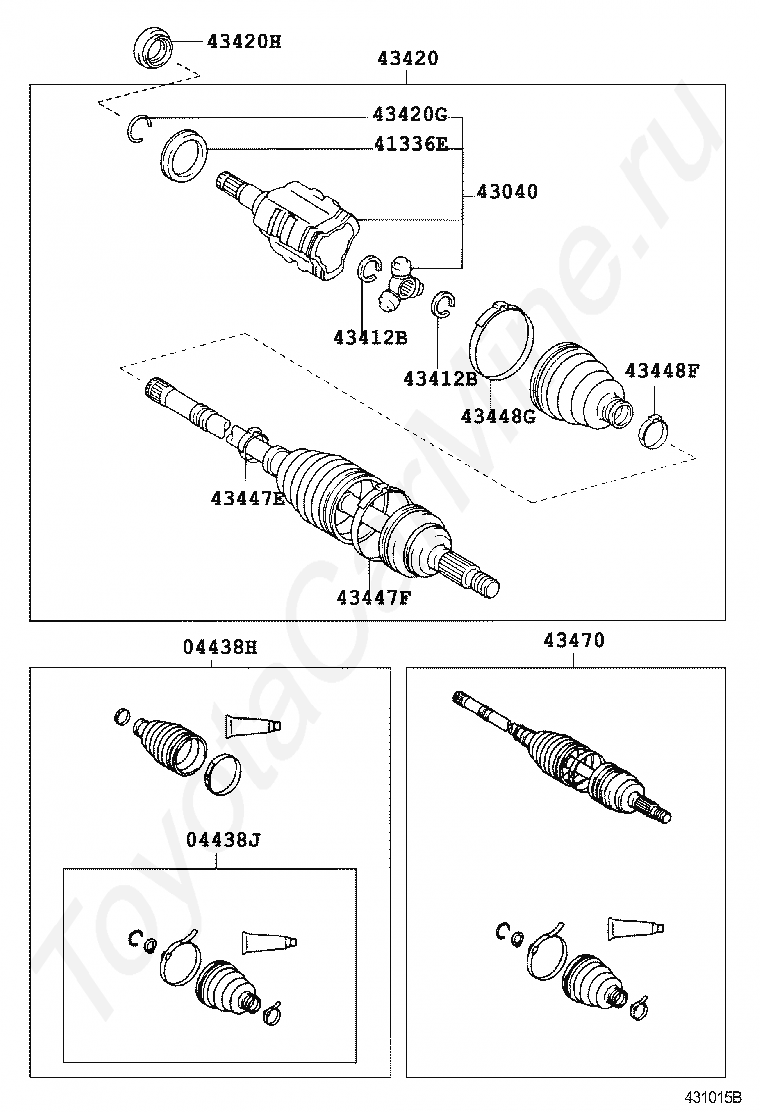 43420H
43420
43420G
41336E
43040
43412B
43412B
43448F
43448G
43447E
43447F
04438H
43470
04438J
ToyotaCarMine.ru
431015B