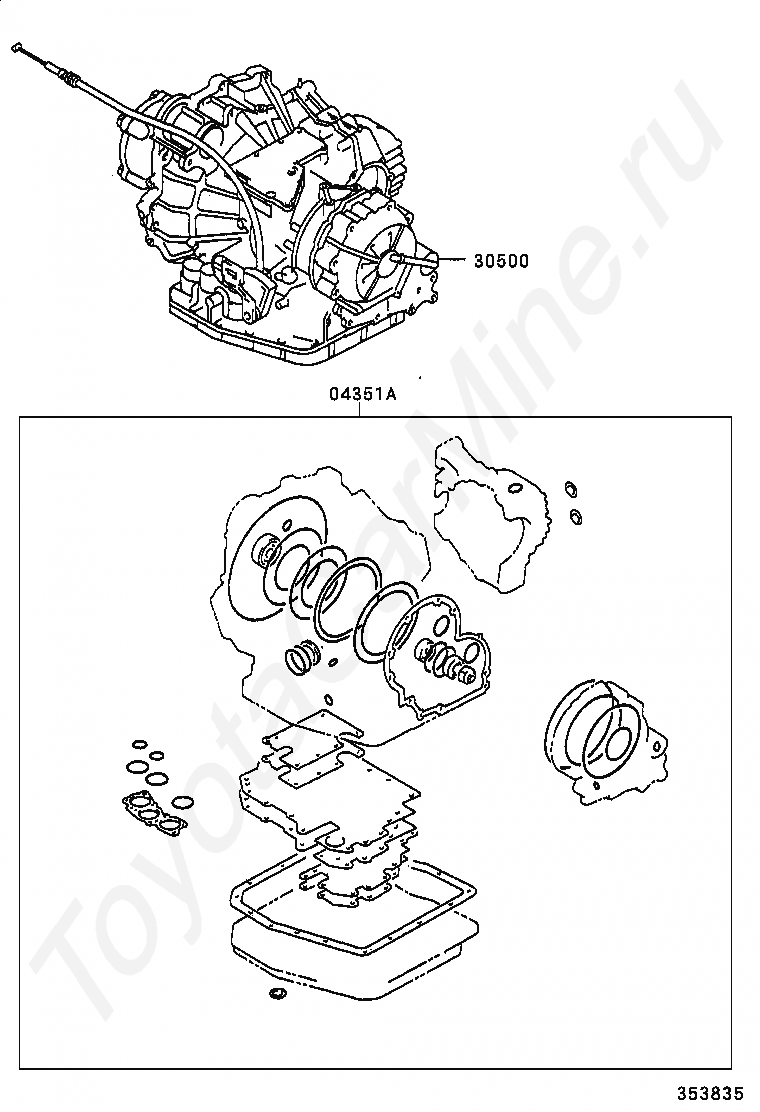 30500

04351A

ToyotaCarMine.ru

353835