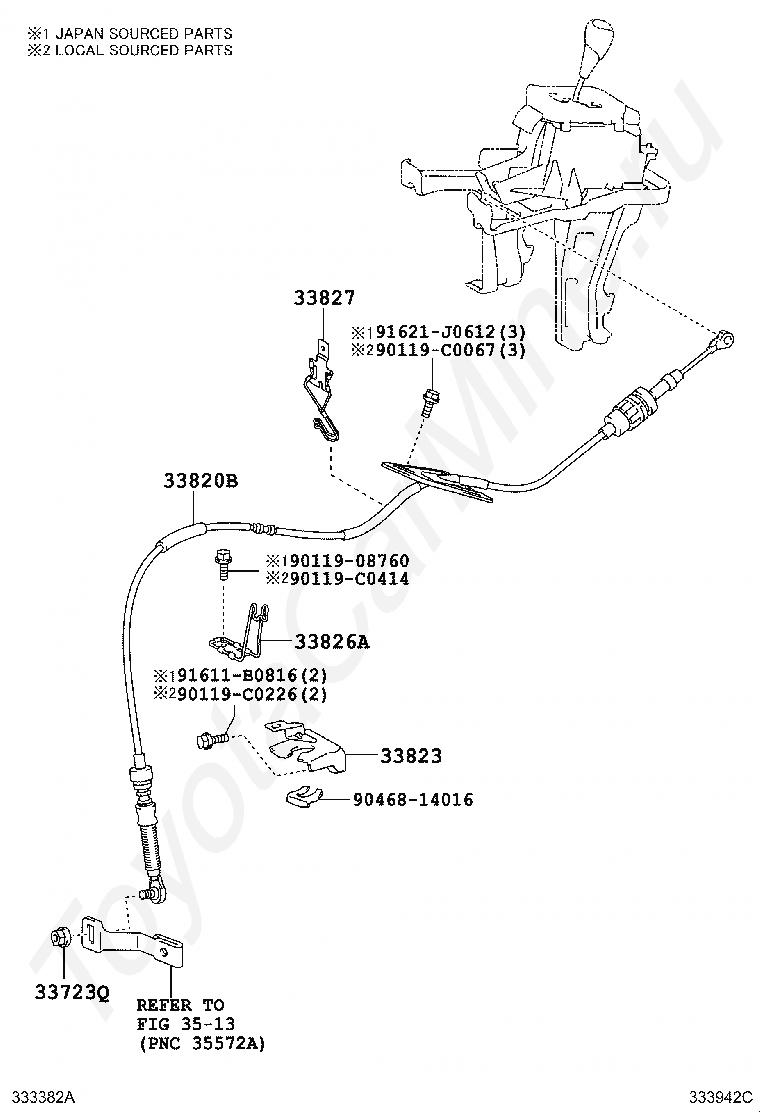 ※1 JAPAN SOURCED PARTS
※2 LOCAL SOURCED PARTS

33827

※1 91621-J0612(3)
※2 90119-C0067(3)

33820B

※1 90119-08760
※2 90119-C0414

33826A

※1 91611-B0816(2)
※2 90119-C0226(2)

33823

90468-14016

33723Q

REFER TO
FIG 35-13
(PNC 35572A)

ToyotaCarMine.ru

333382A

333942C