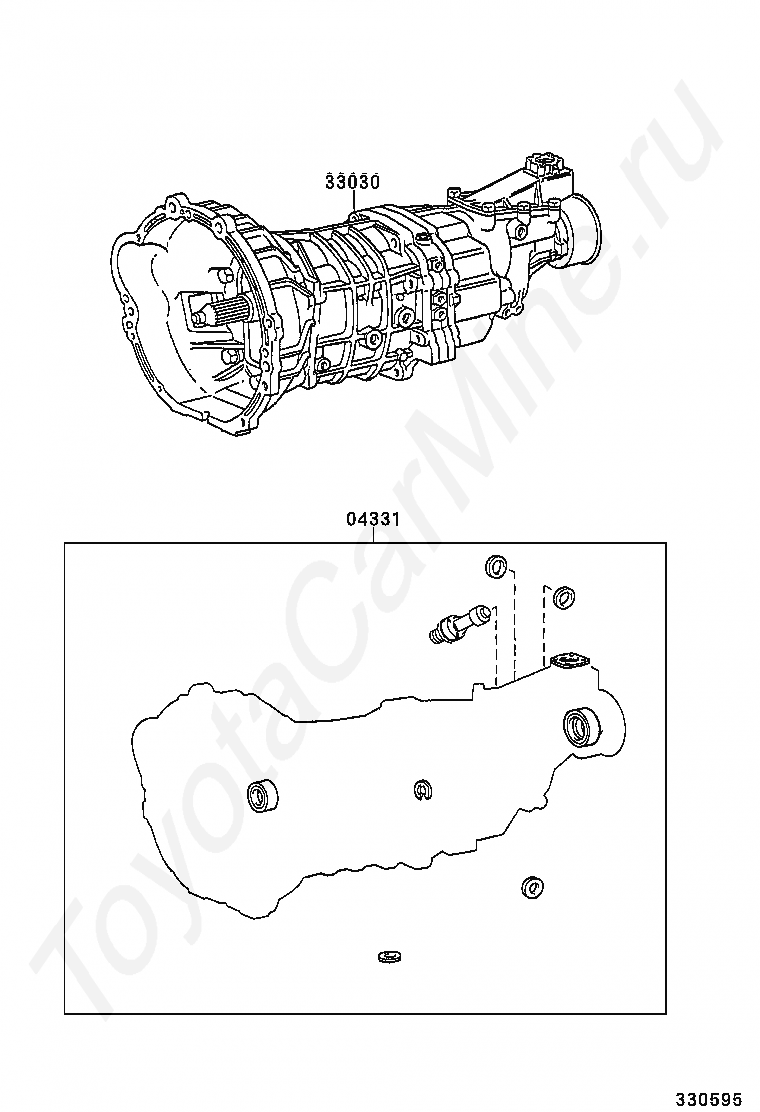 33030

04331

ToyotaCarMine.ru

330595