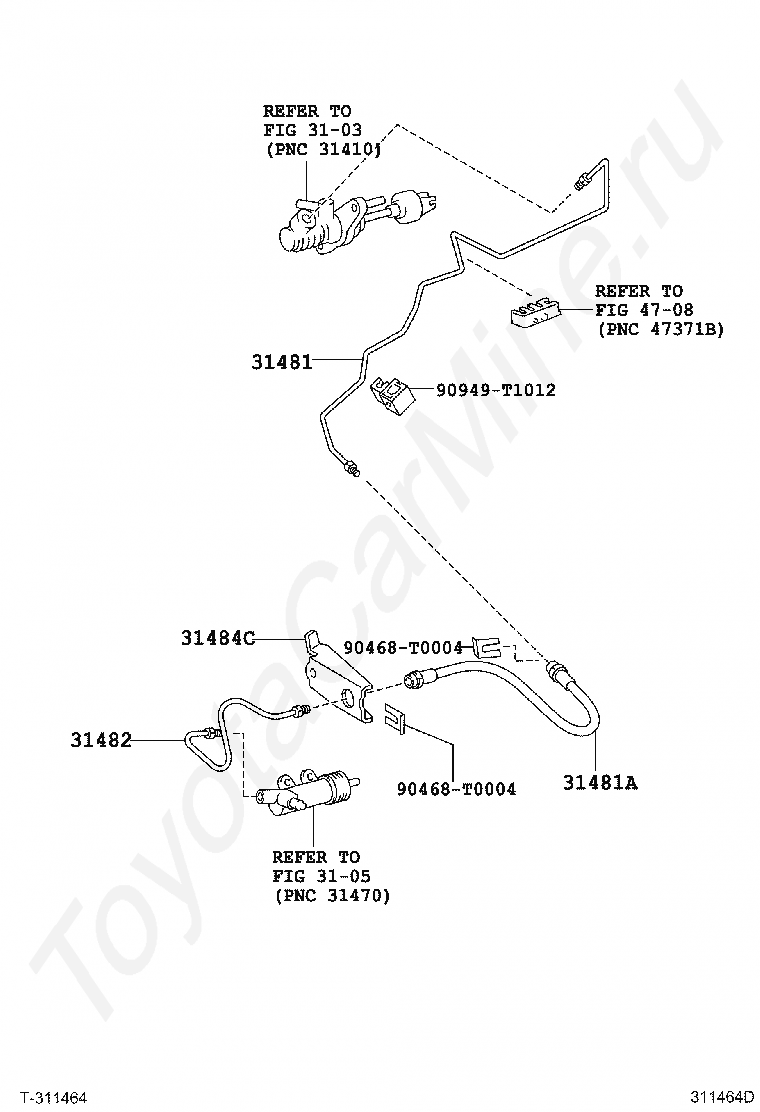 REFER TO
FIG 31-03
(PNC 31410)

REFER TO
FIG 47-08
(PNC 47371B)

31481

90949-T1012

31484C

90468-T0004

31482

90468-T0004

31481A

REFER TO
FIG 31-05
(PNC 31470)

ToyotaCarMine.ru

T-311464

311464D