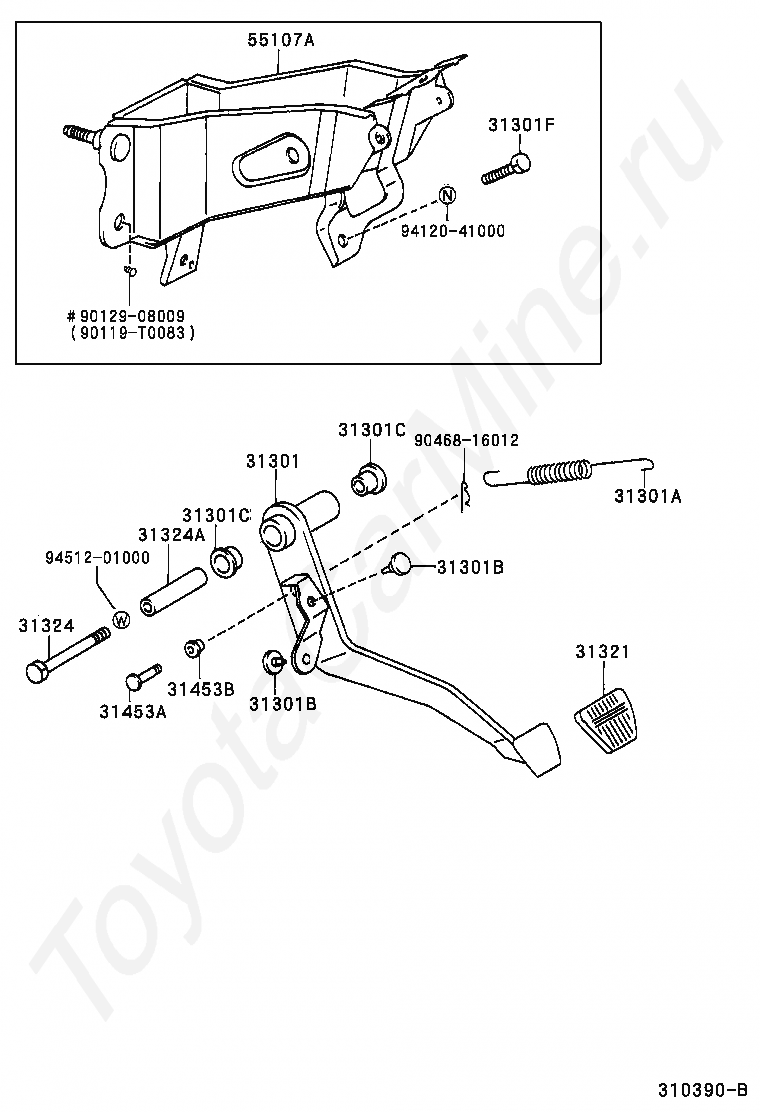 55107A

31301F

N

94120-41000

#90129-08009
(90119-T0083)

31301C

90468-16012

31301

31301A

31301C

31324A

94512-01000

31301B

W

31324

31321

31453B

31301B

31453A

ToyotaCarMine.ru

310390-B